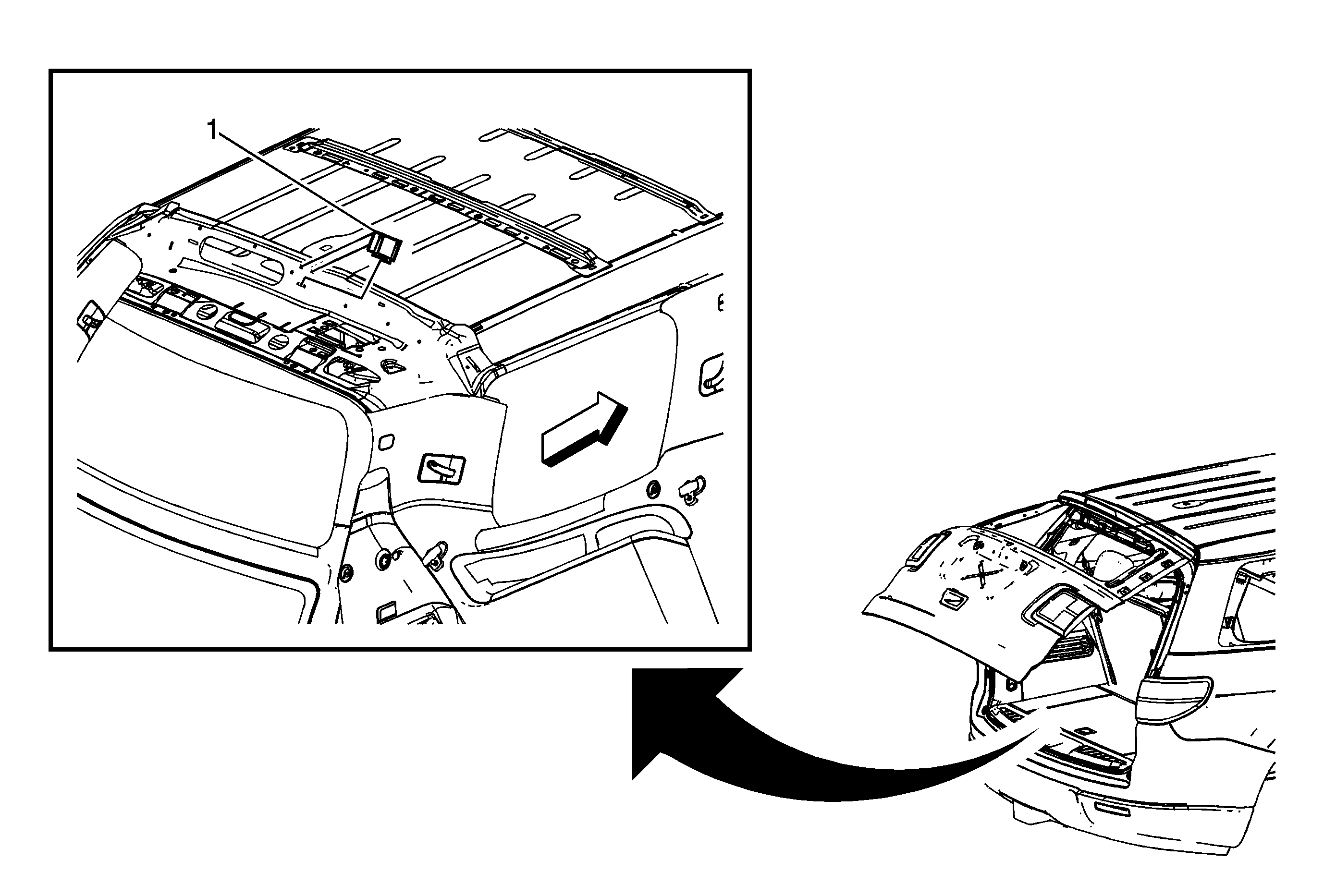 1