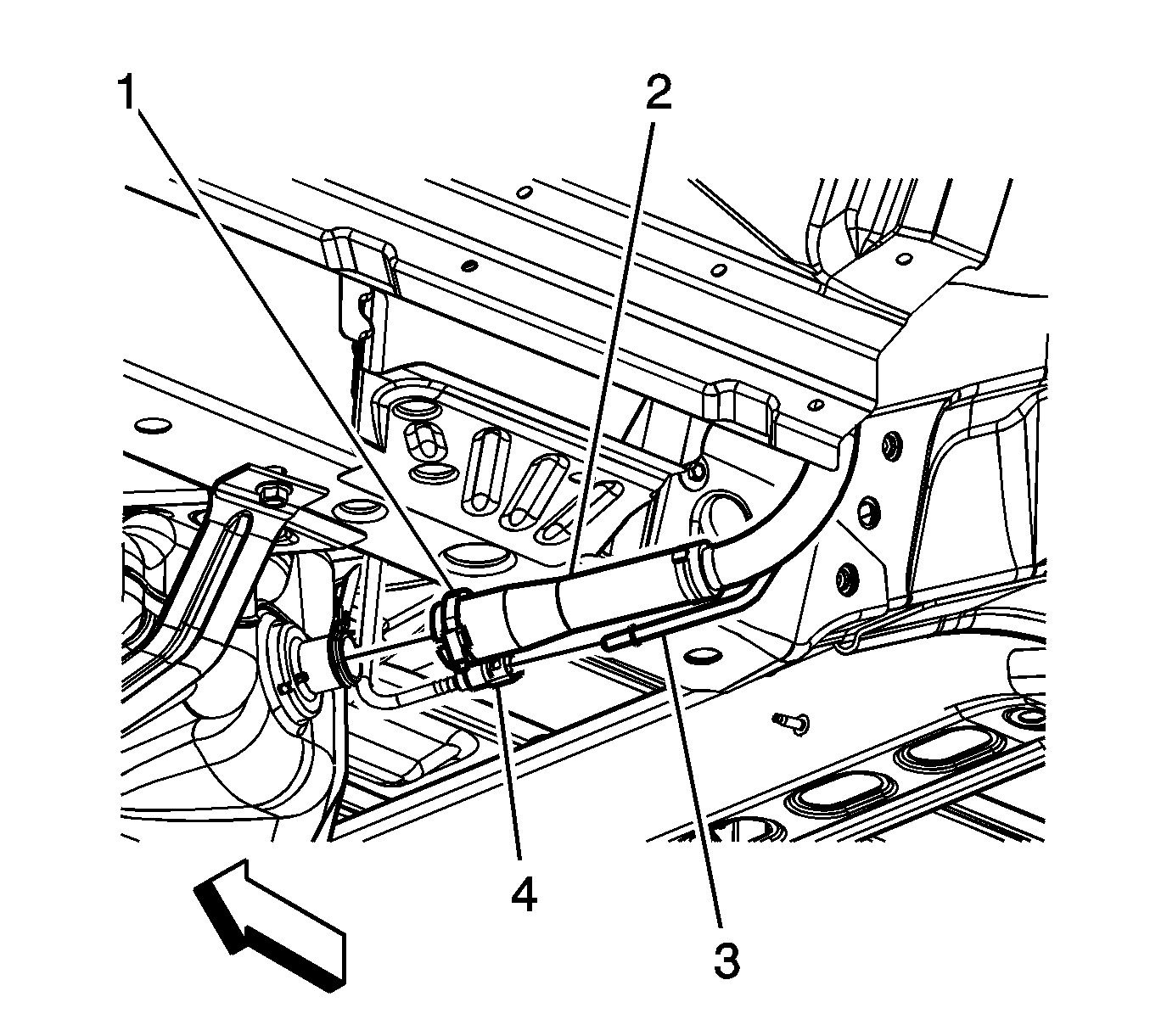 1
2
4
3