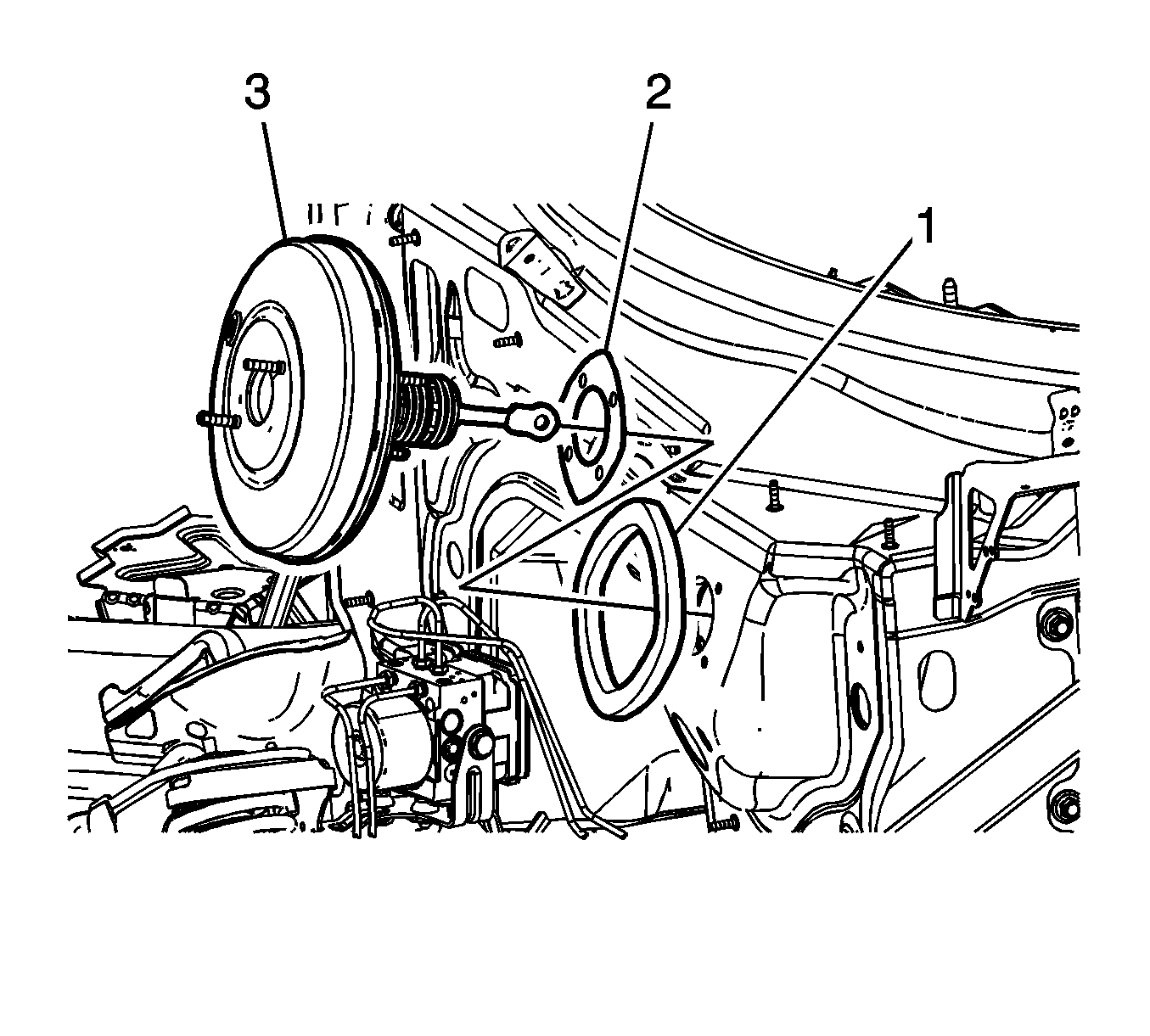 3
2
1