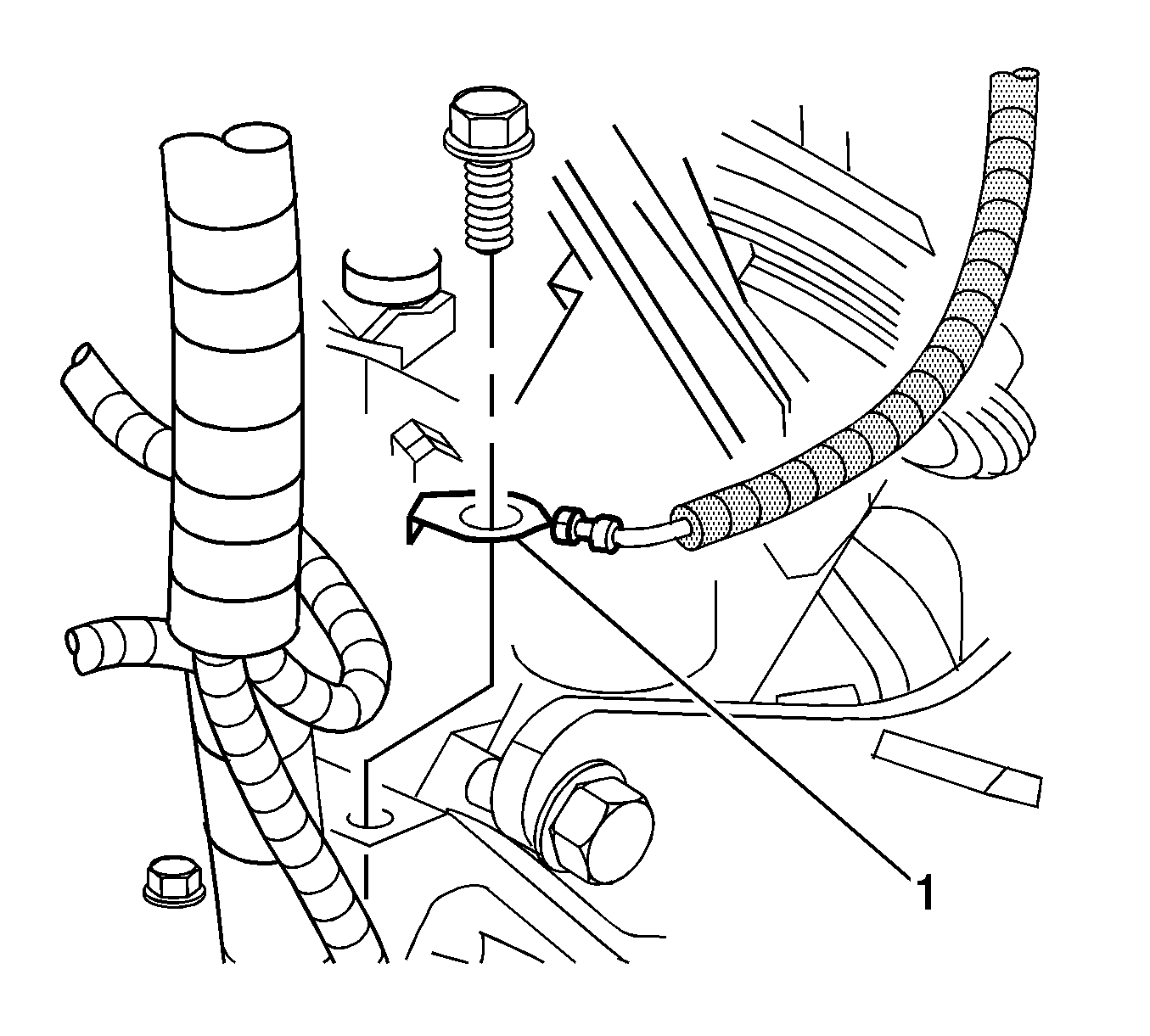 1