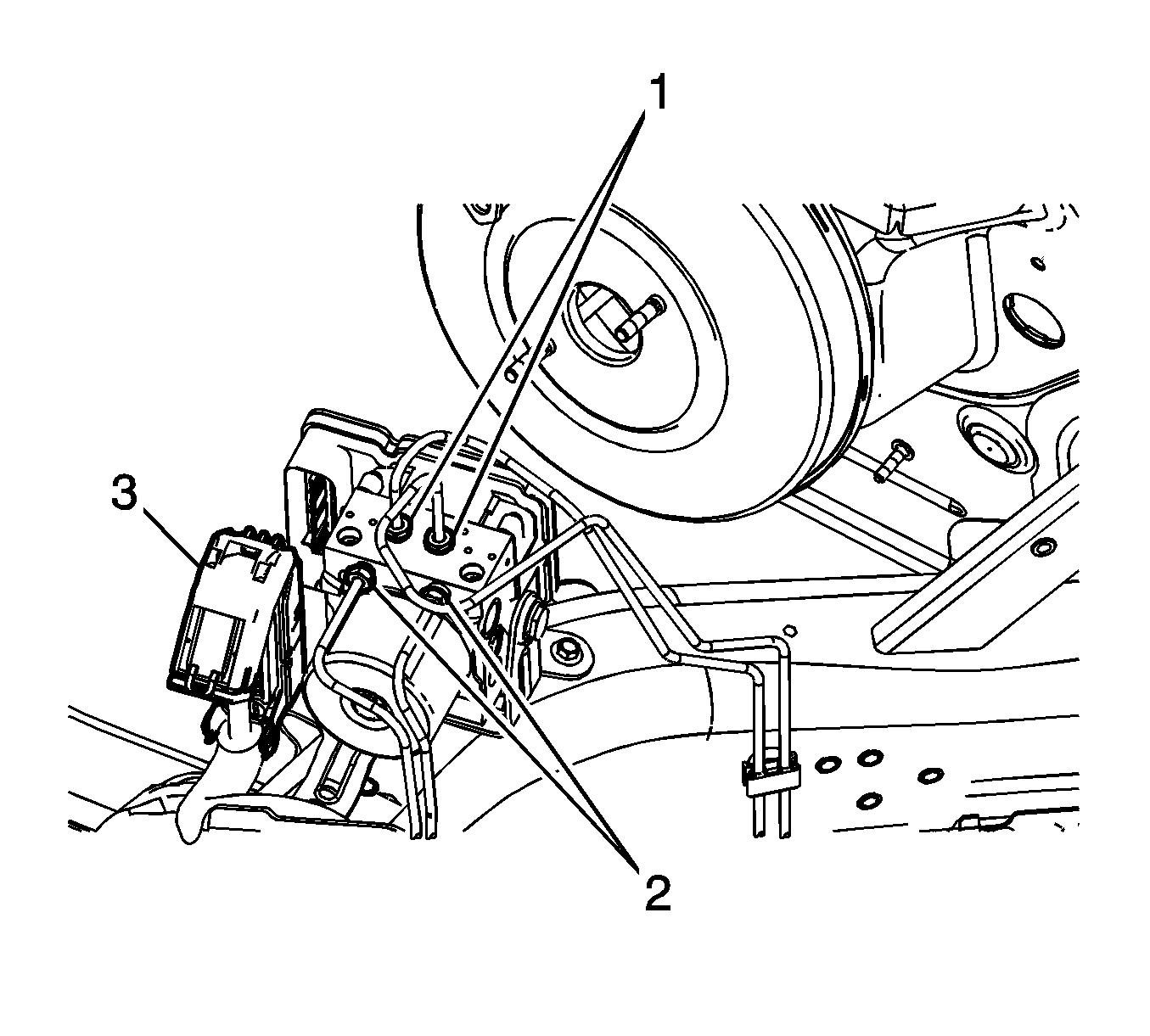 1
3
2