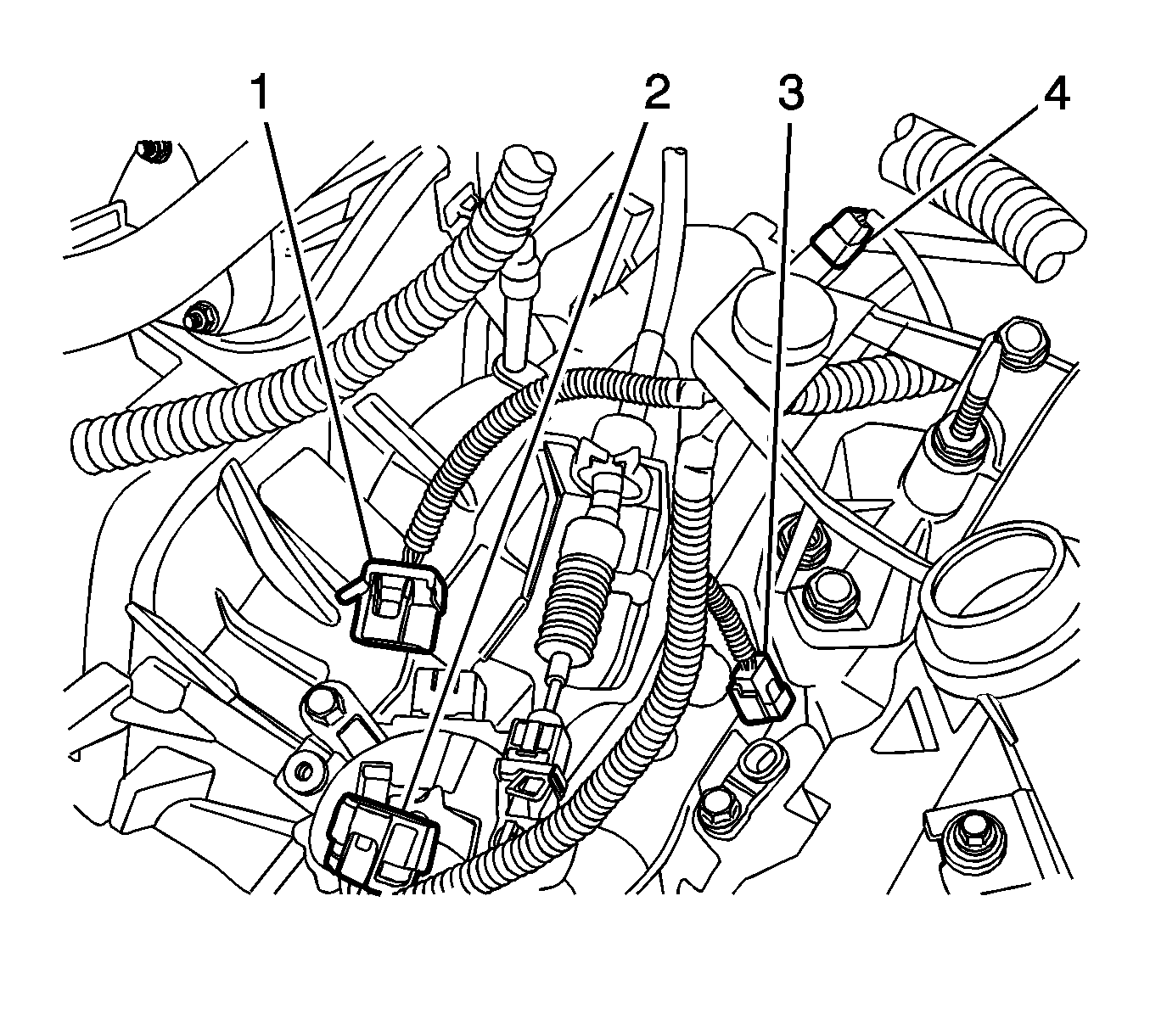 1
2
3
4