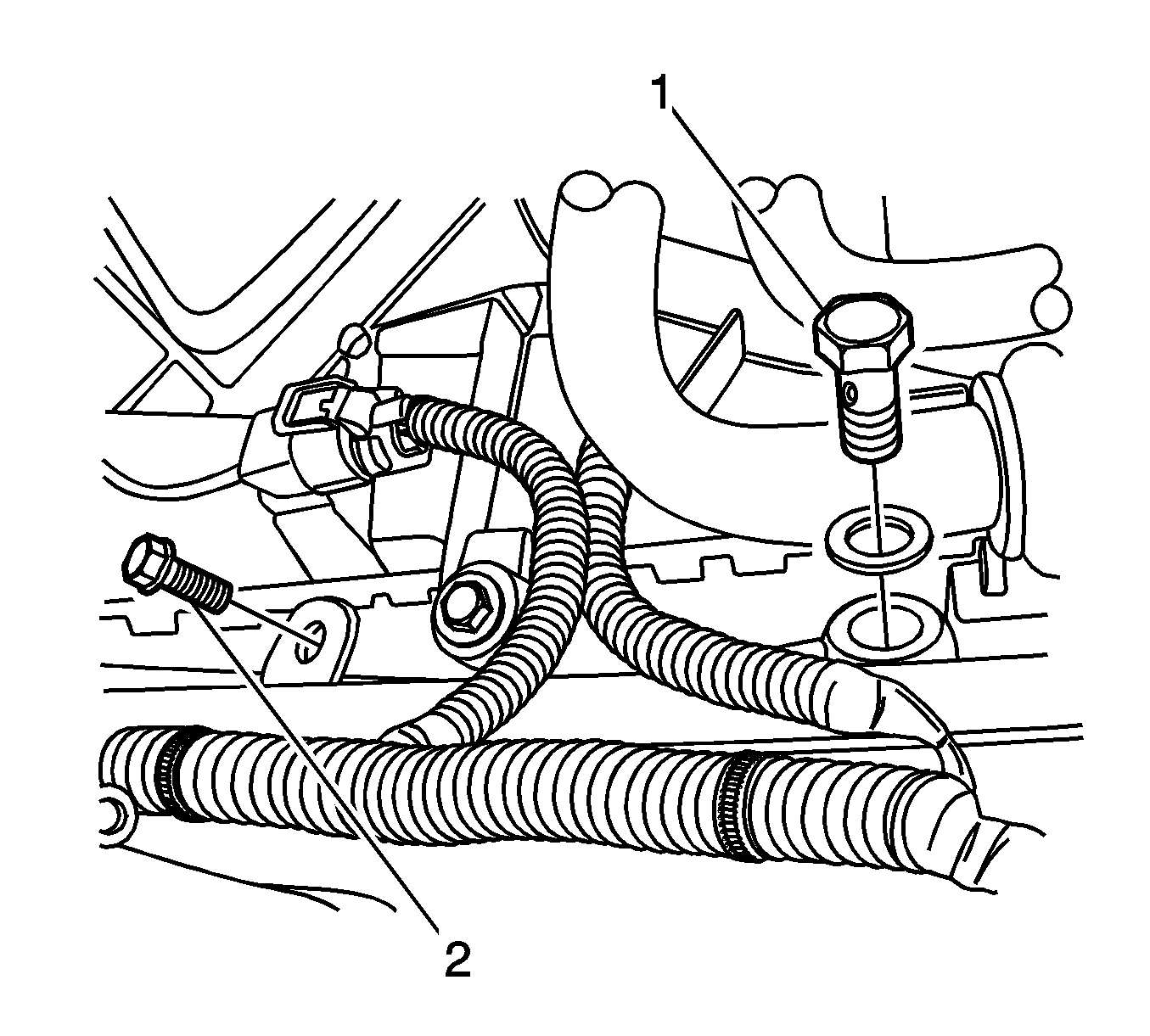 1

2