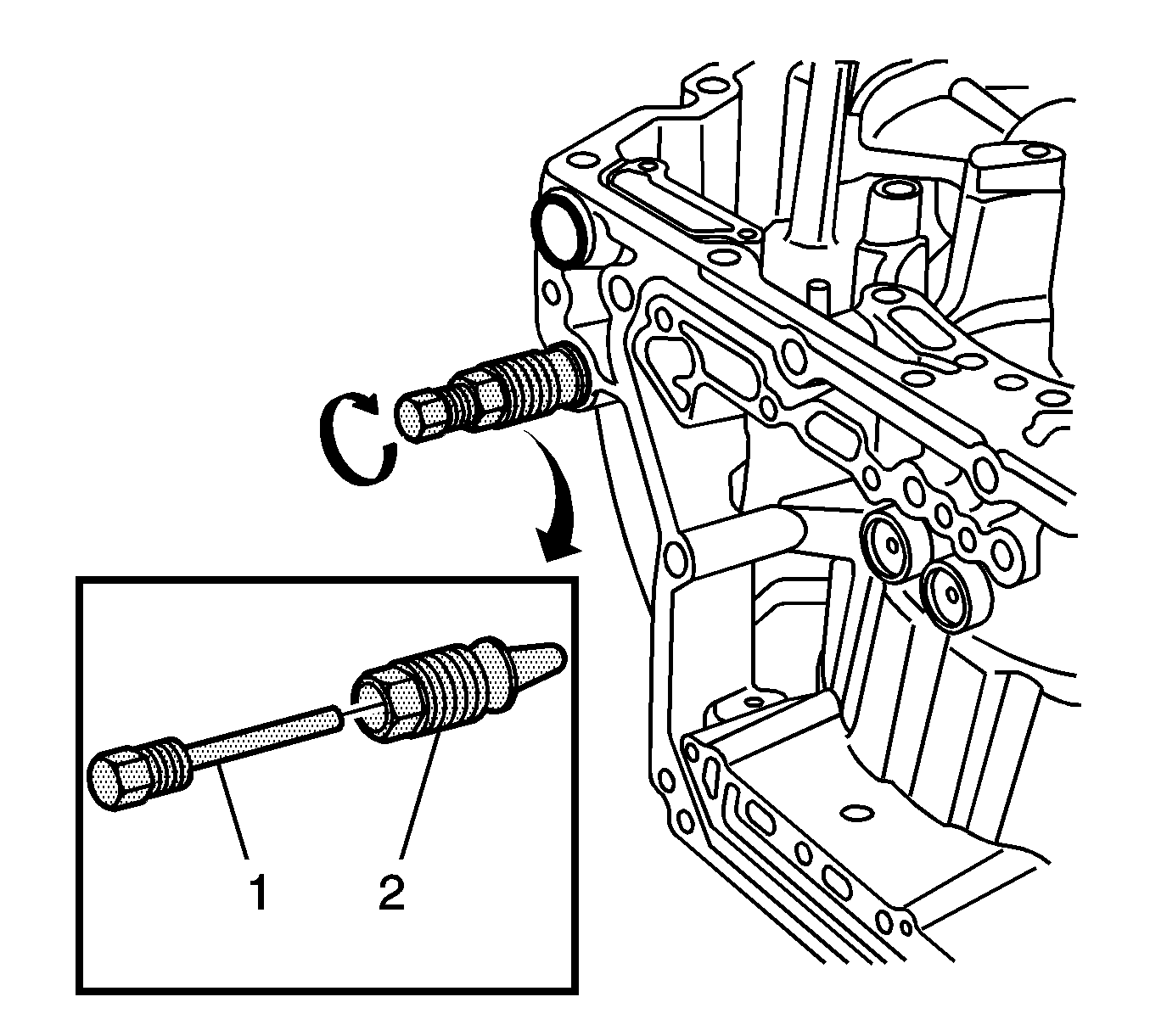 1
2