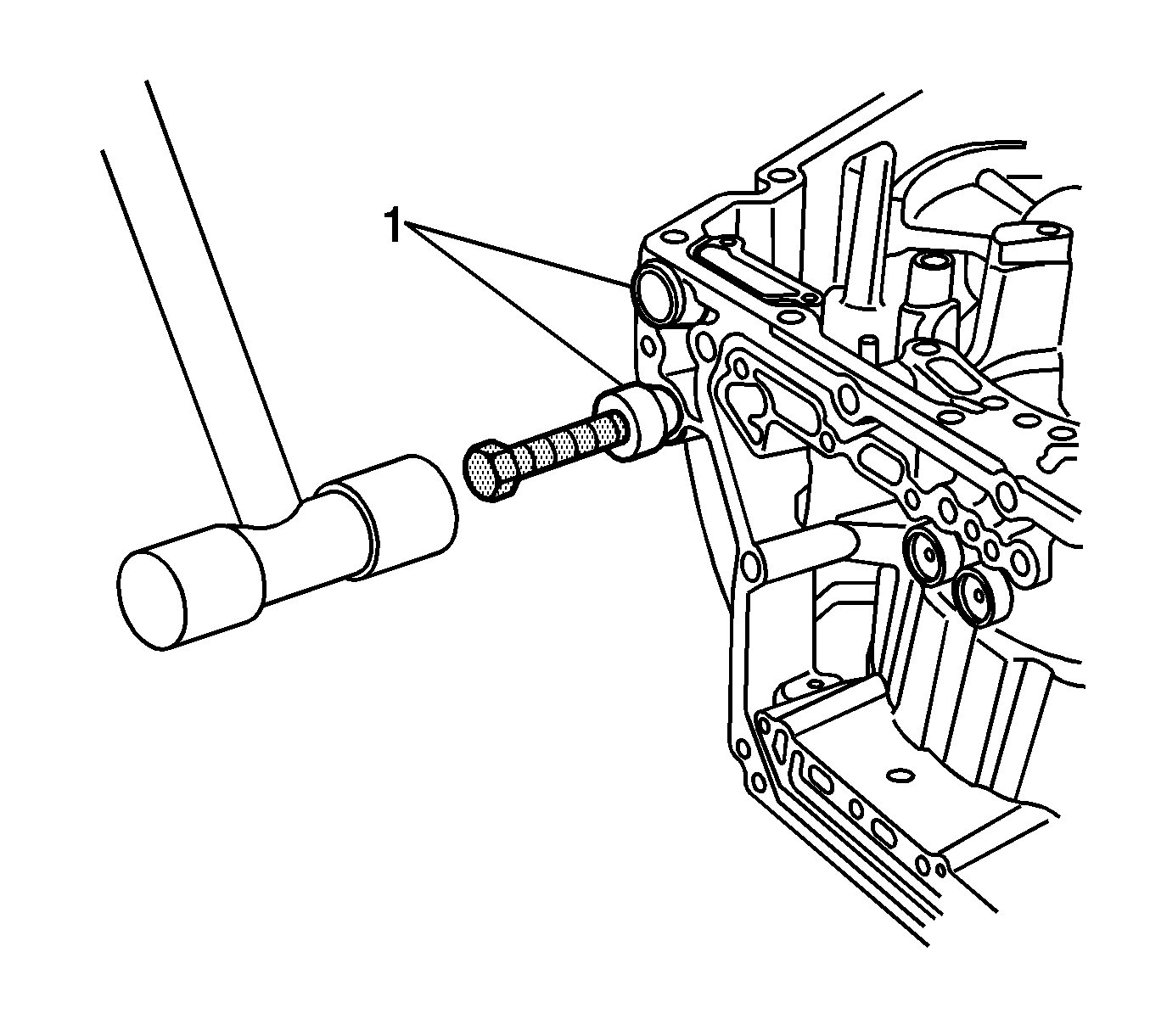 1