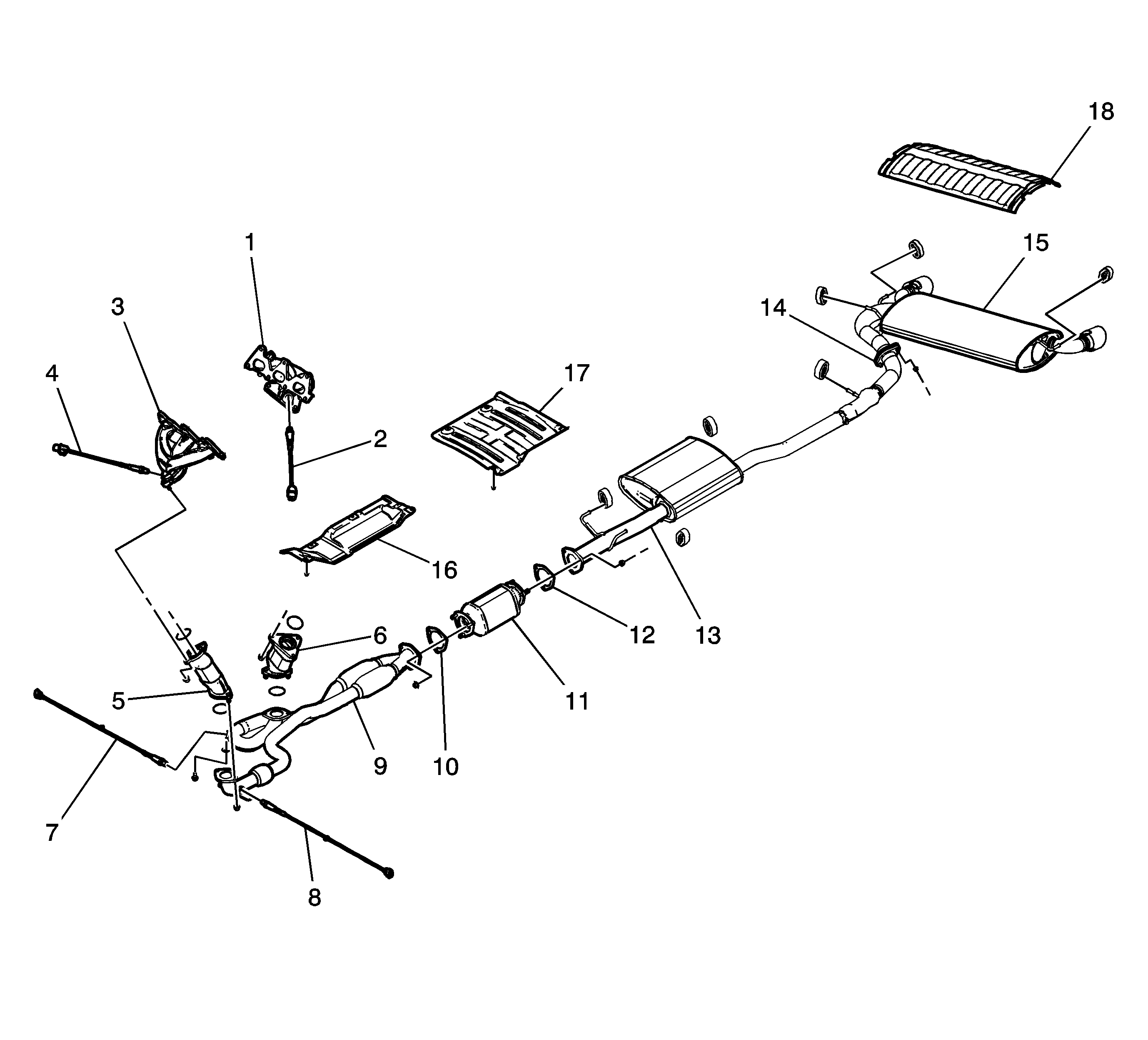 18
1
15
3
14
4
17
2
16
6
12
13
5
11
9
10
7
8