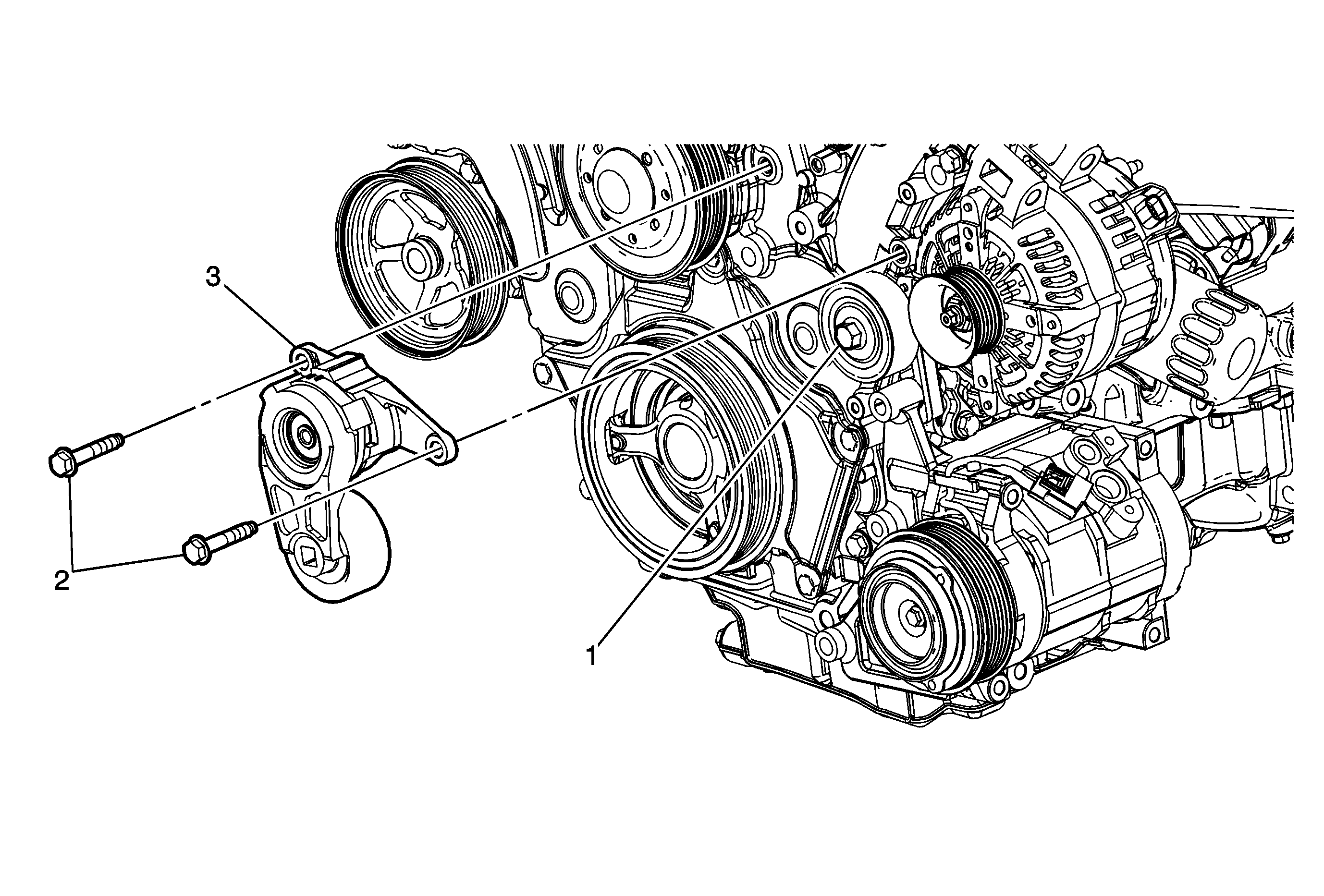 3

2

1