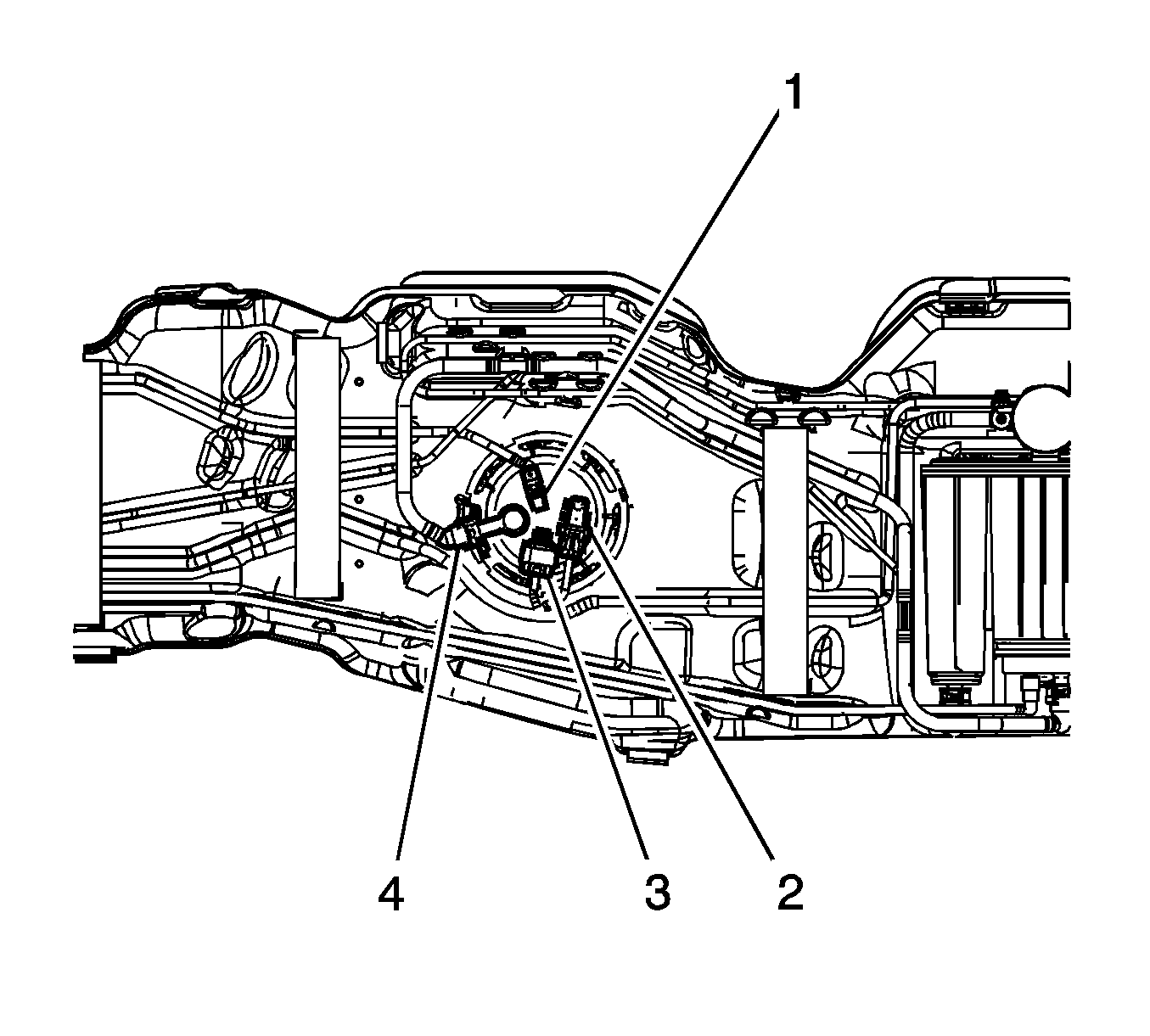 1

4 3 2