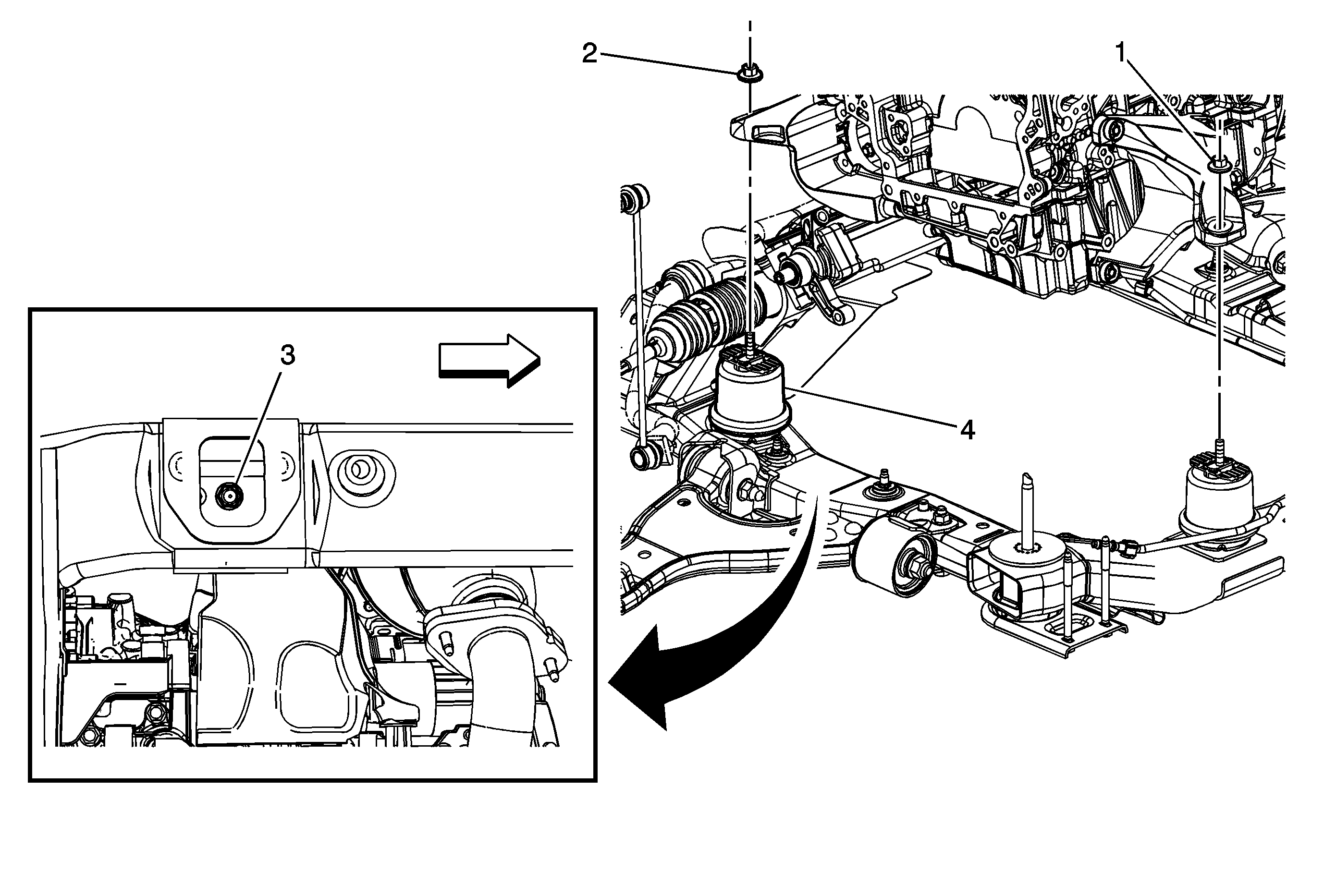 2
1
3
4