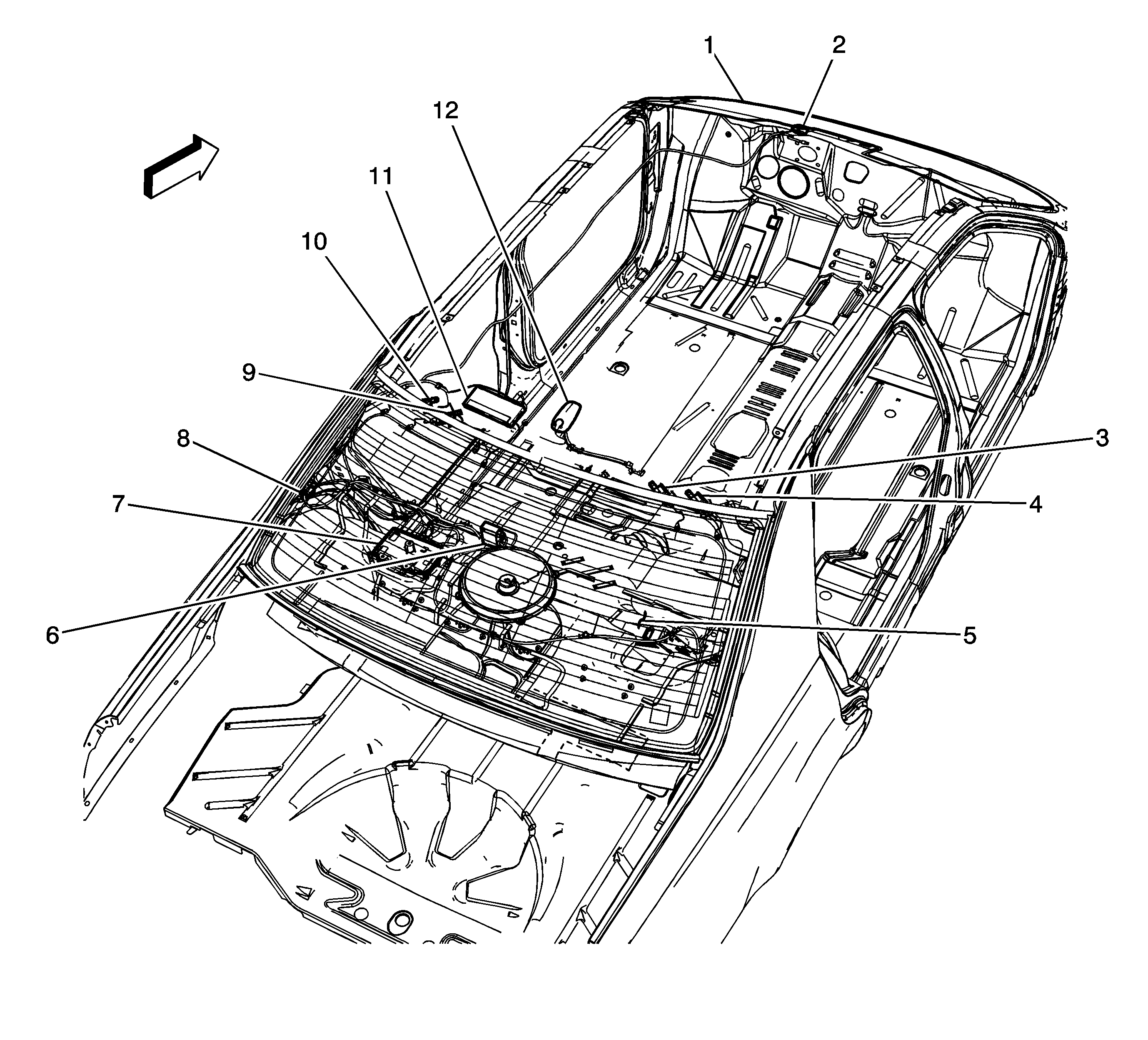 1
2
12
11
10
9
8
7
6
3
4
5