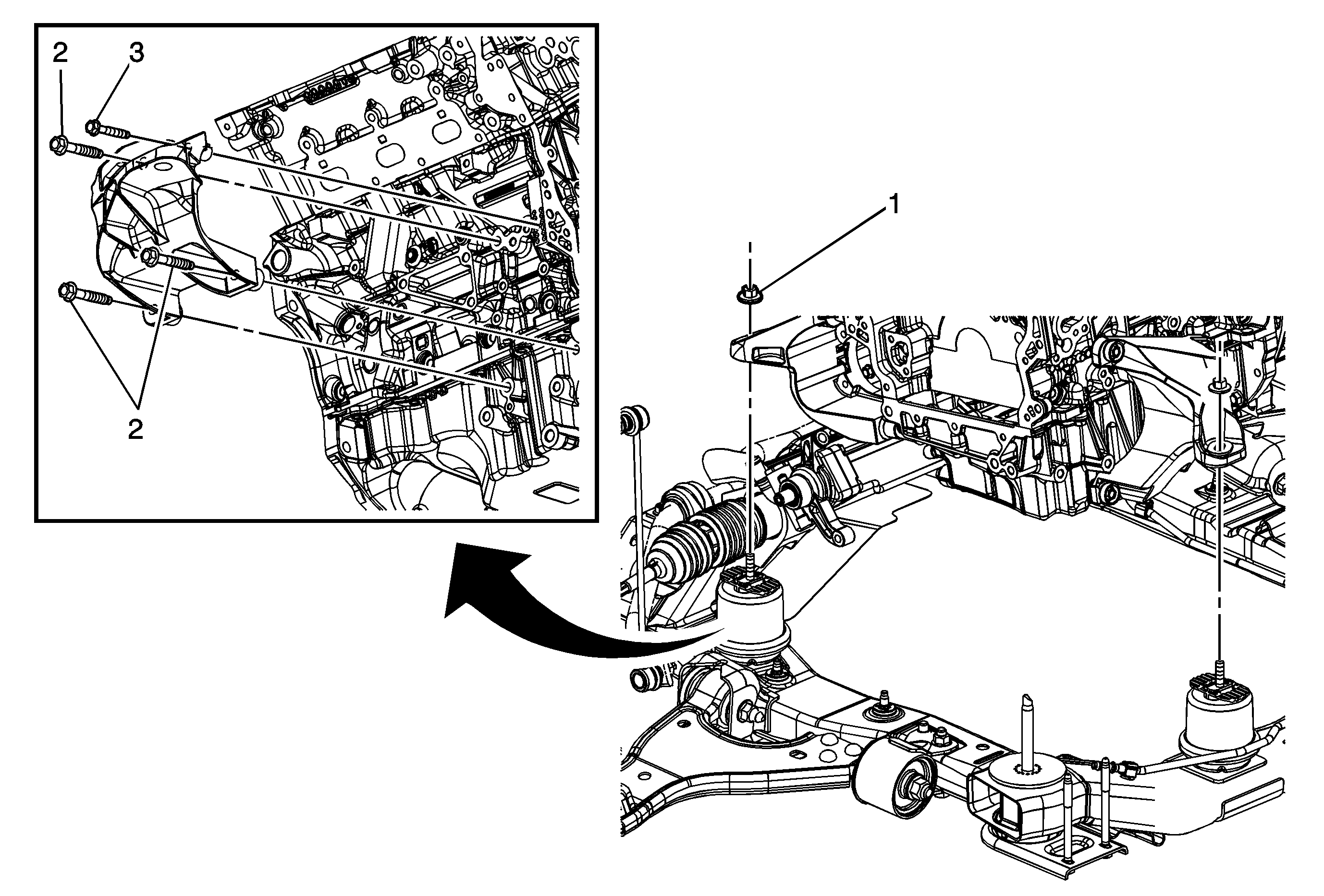 2
3
2
1