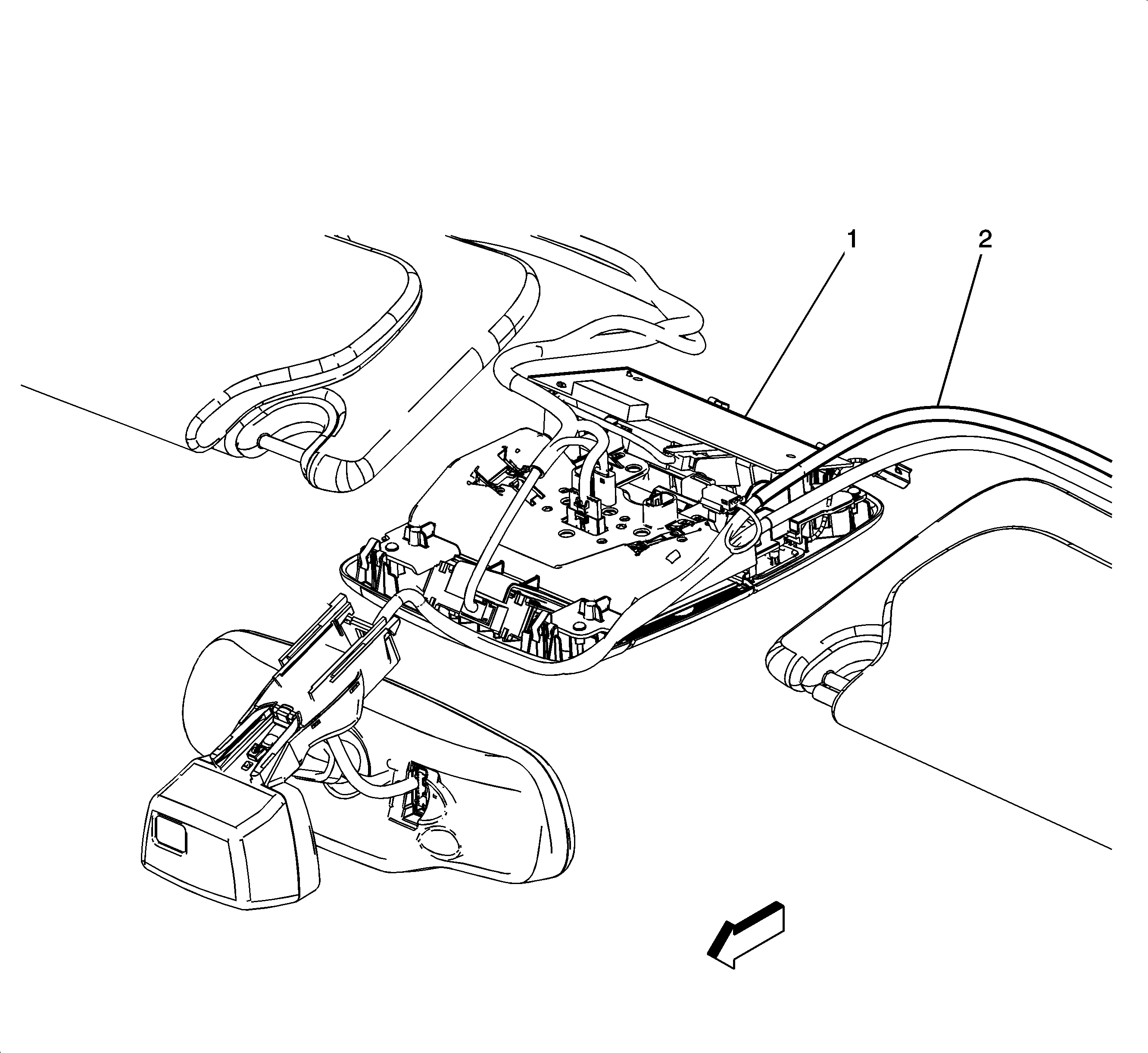 1
2