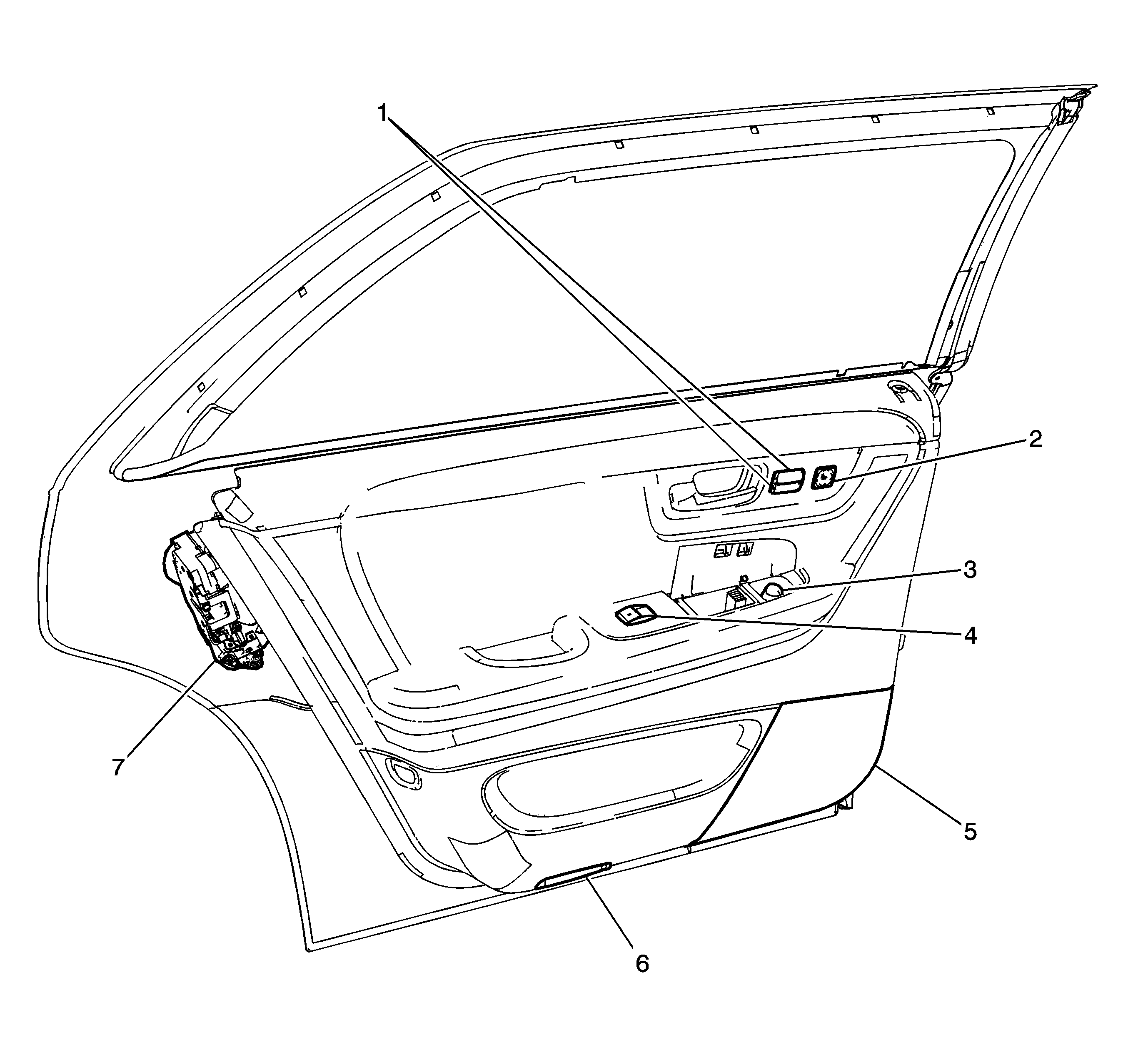 1
2
3
4
7
5
6