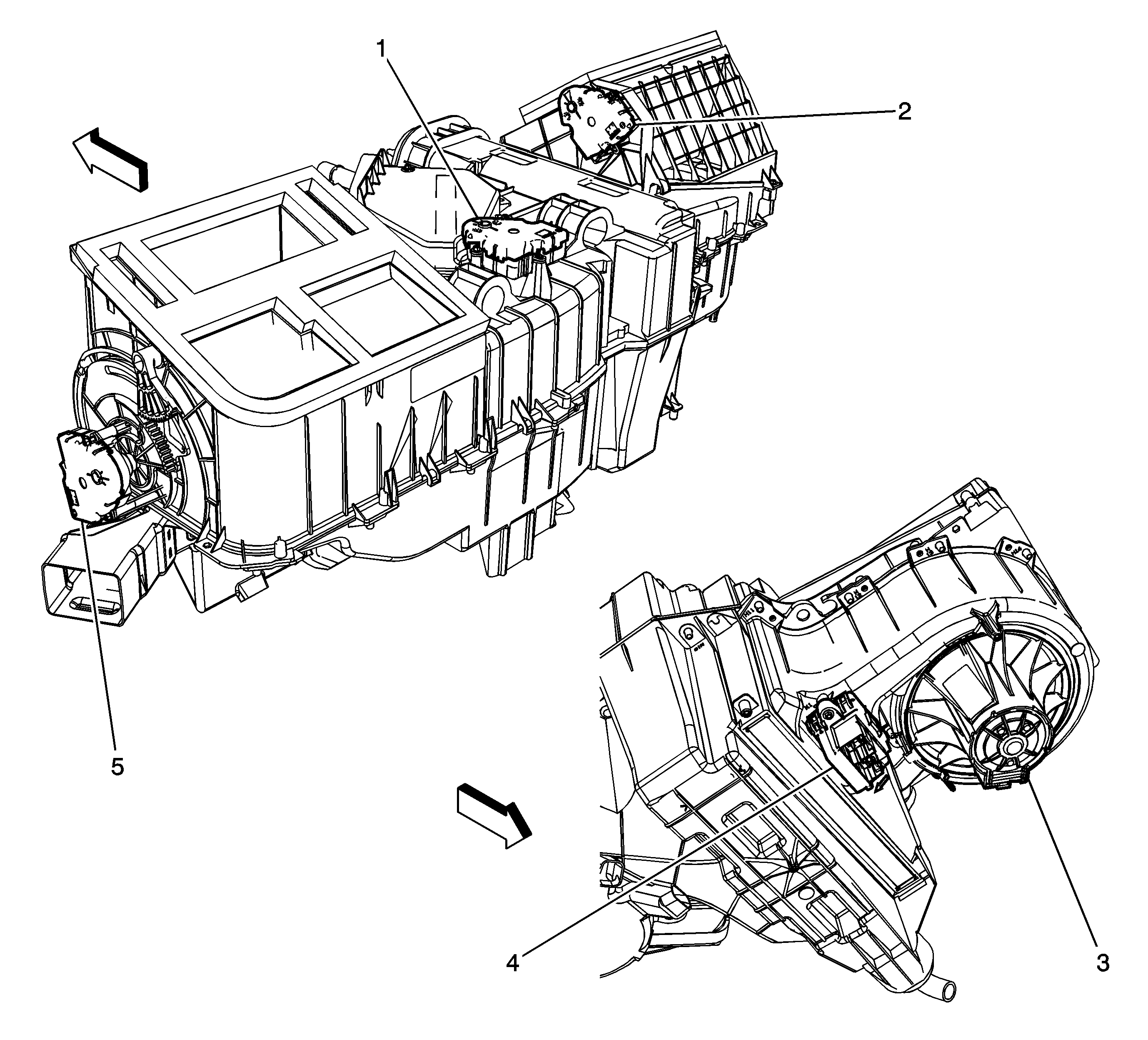 1
2
5
4
3