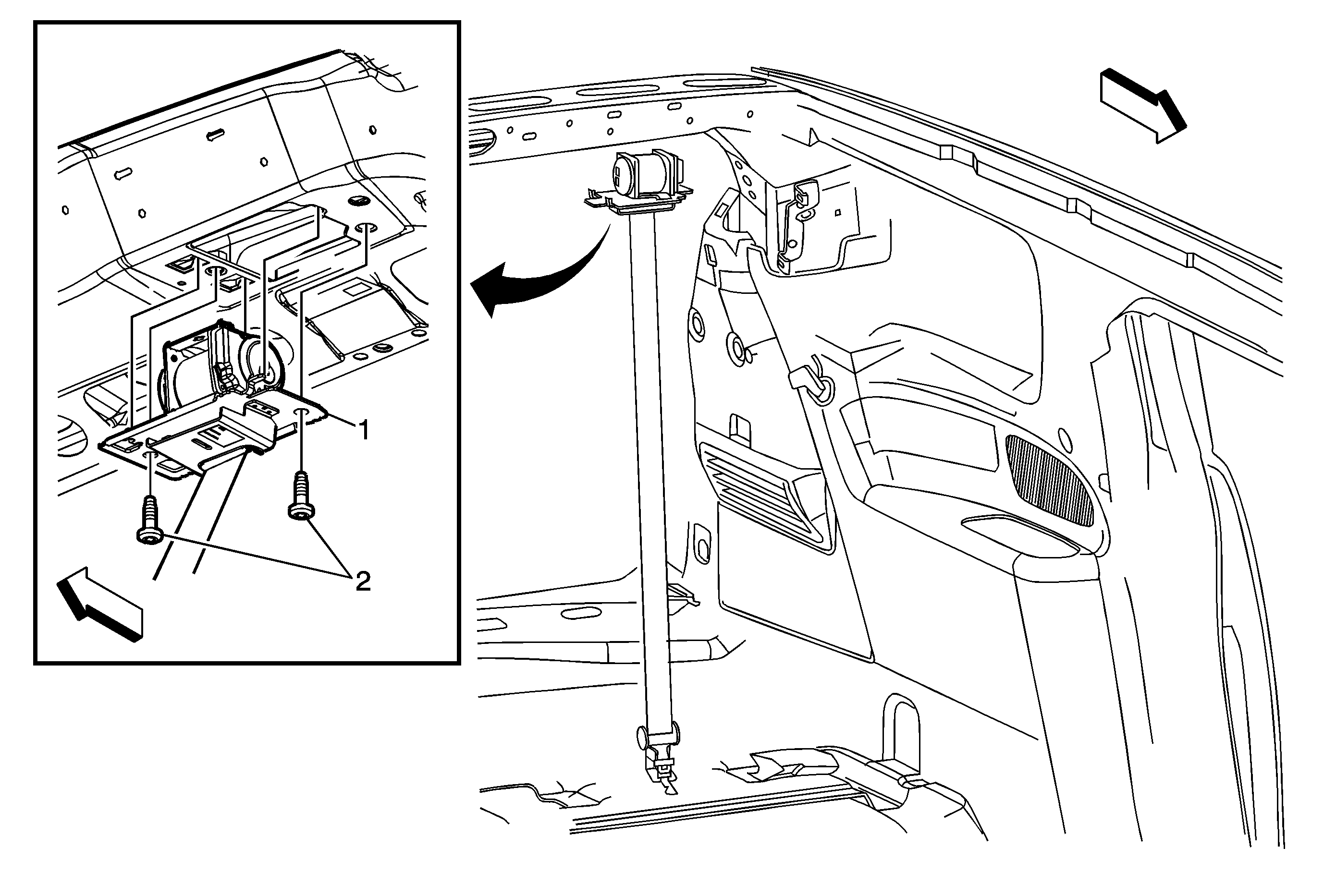 1
2