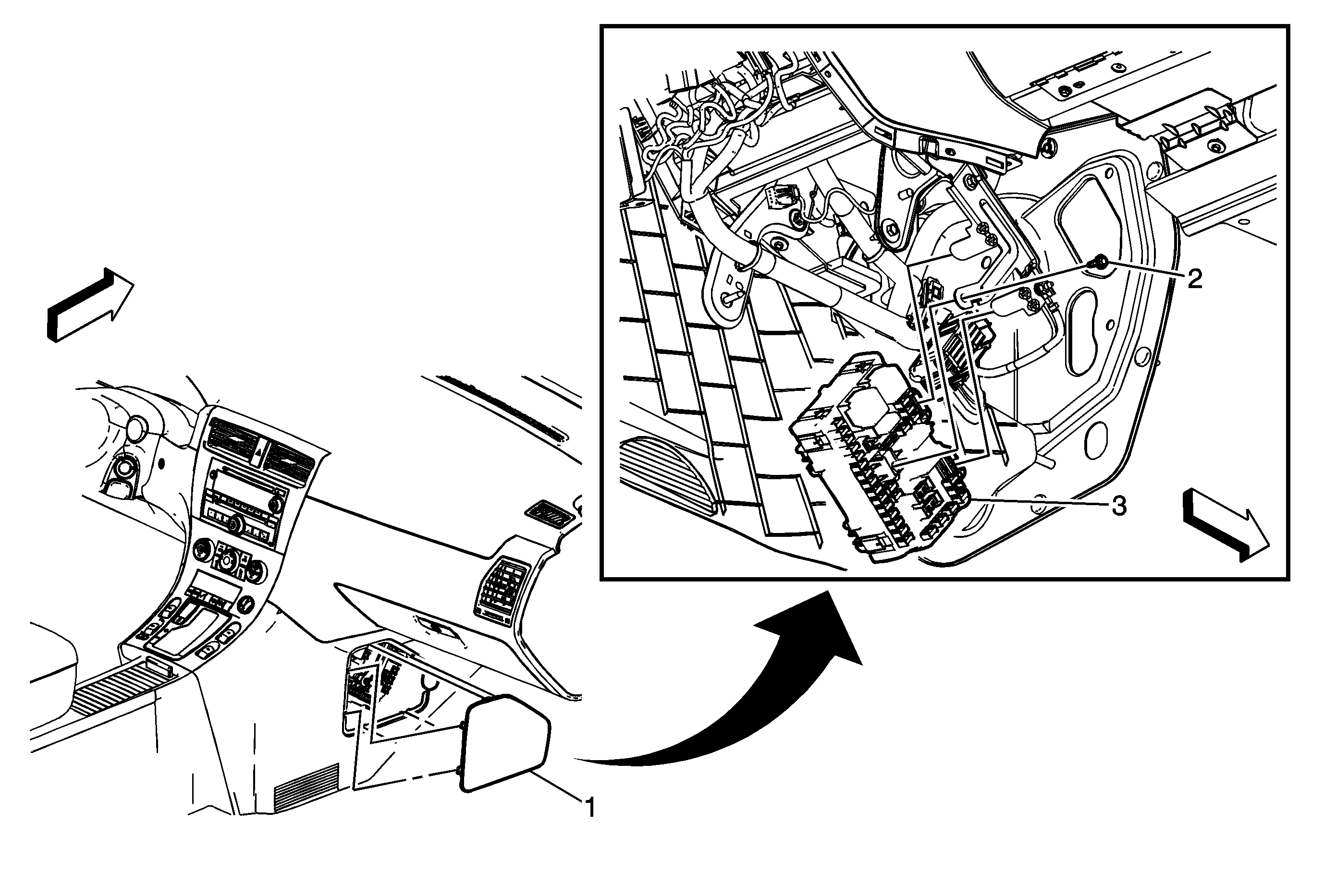 2

3

1