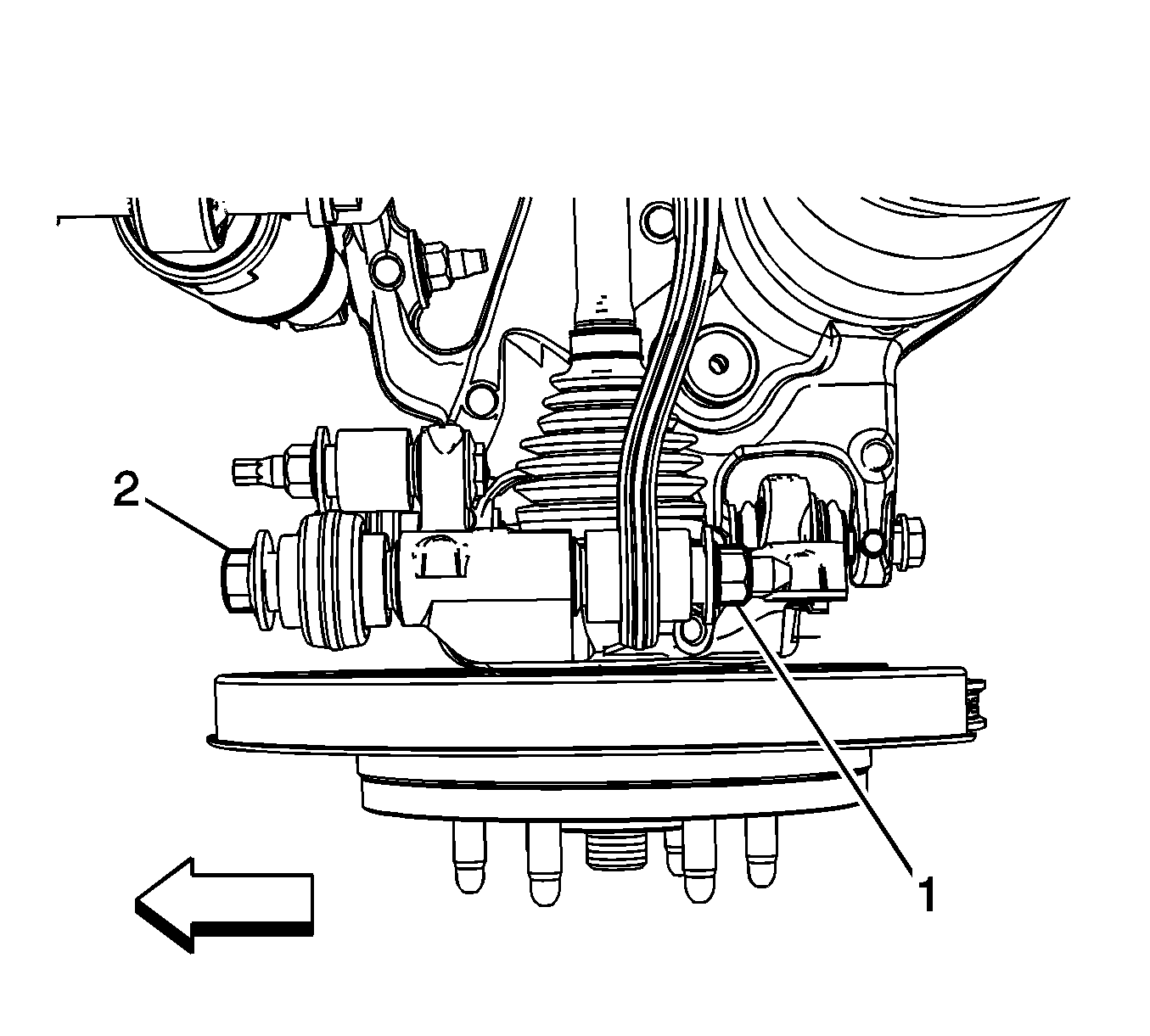 2

1