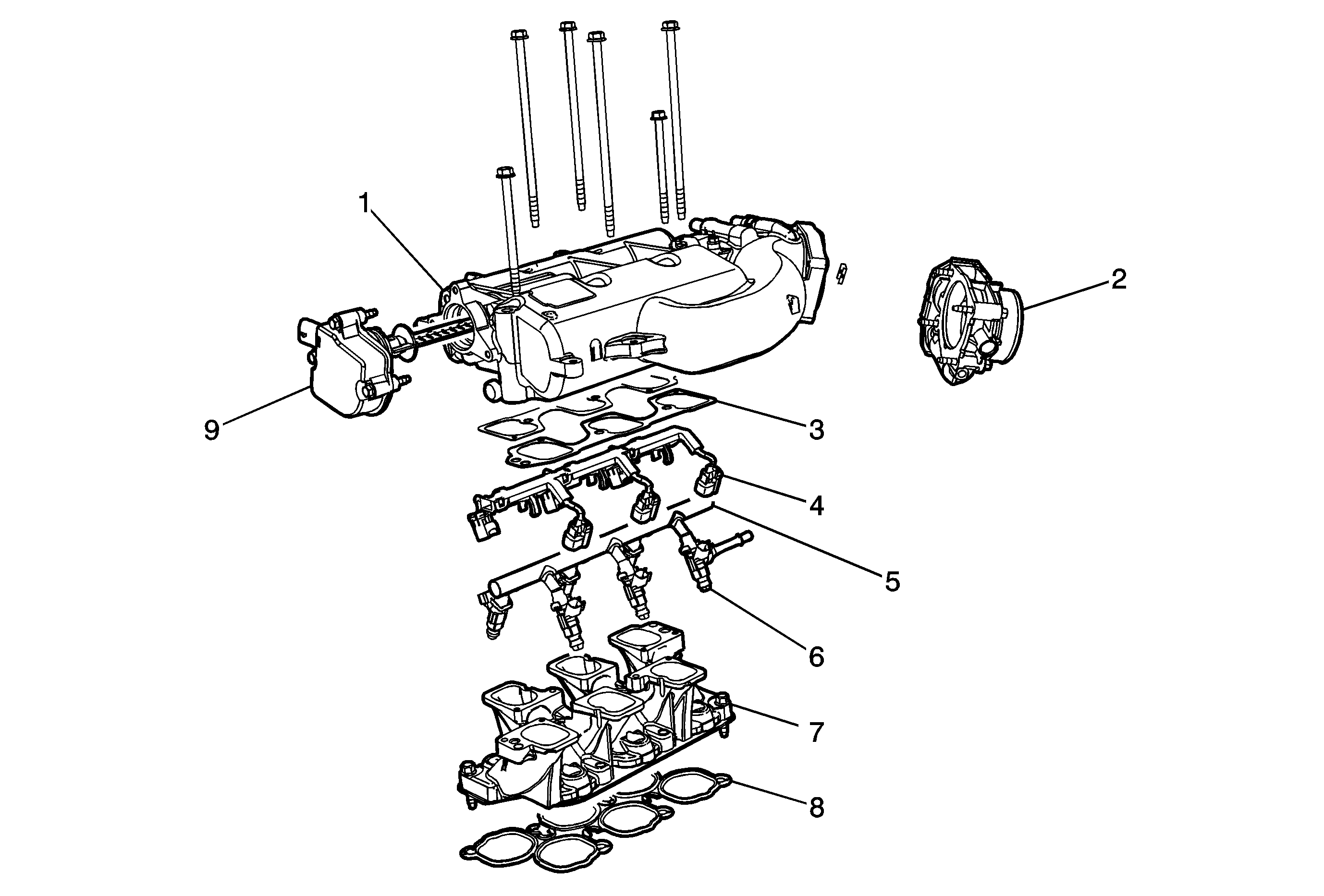 1
2
9
3
4
5
6
7
8