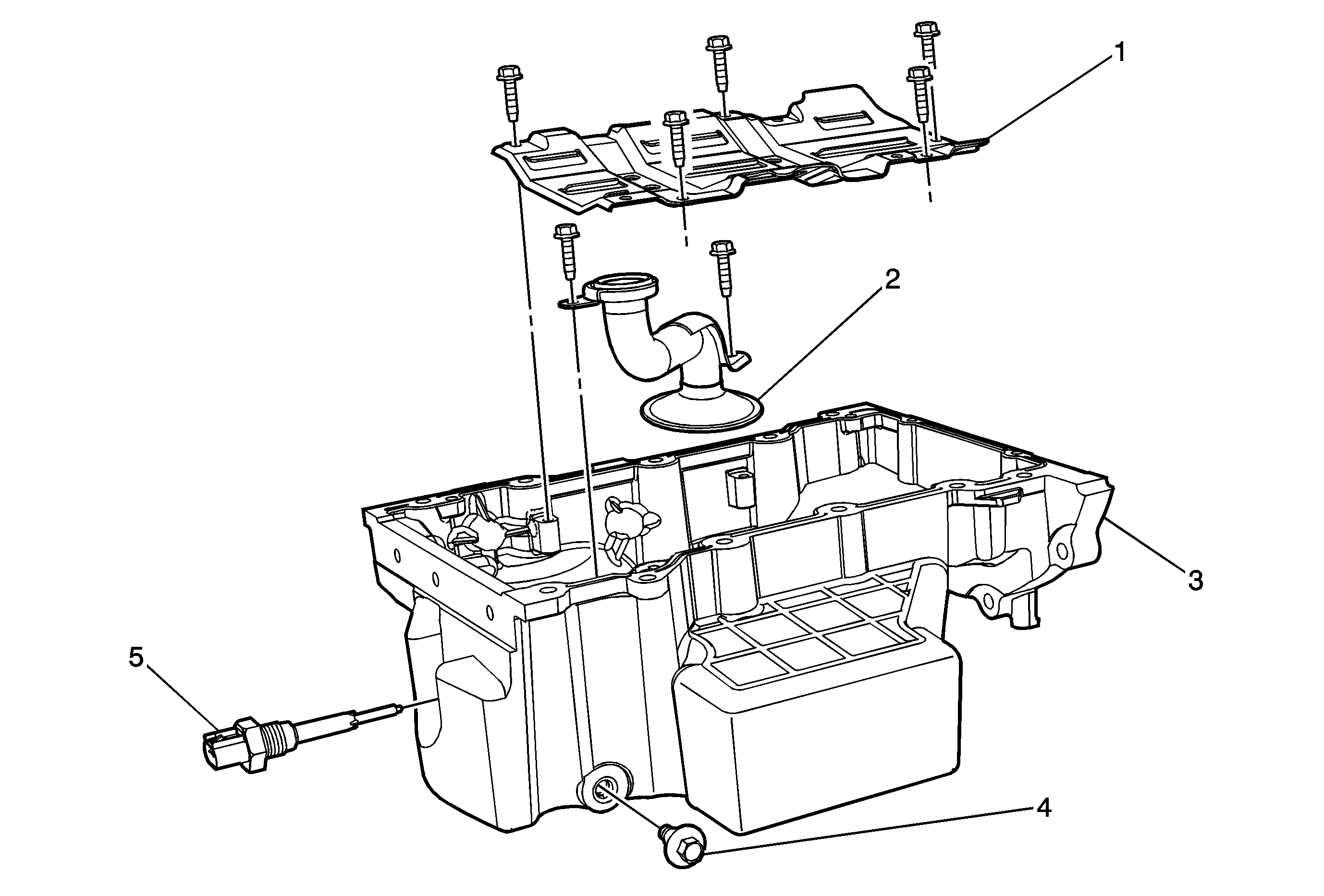 1
2
3
5
4