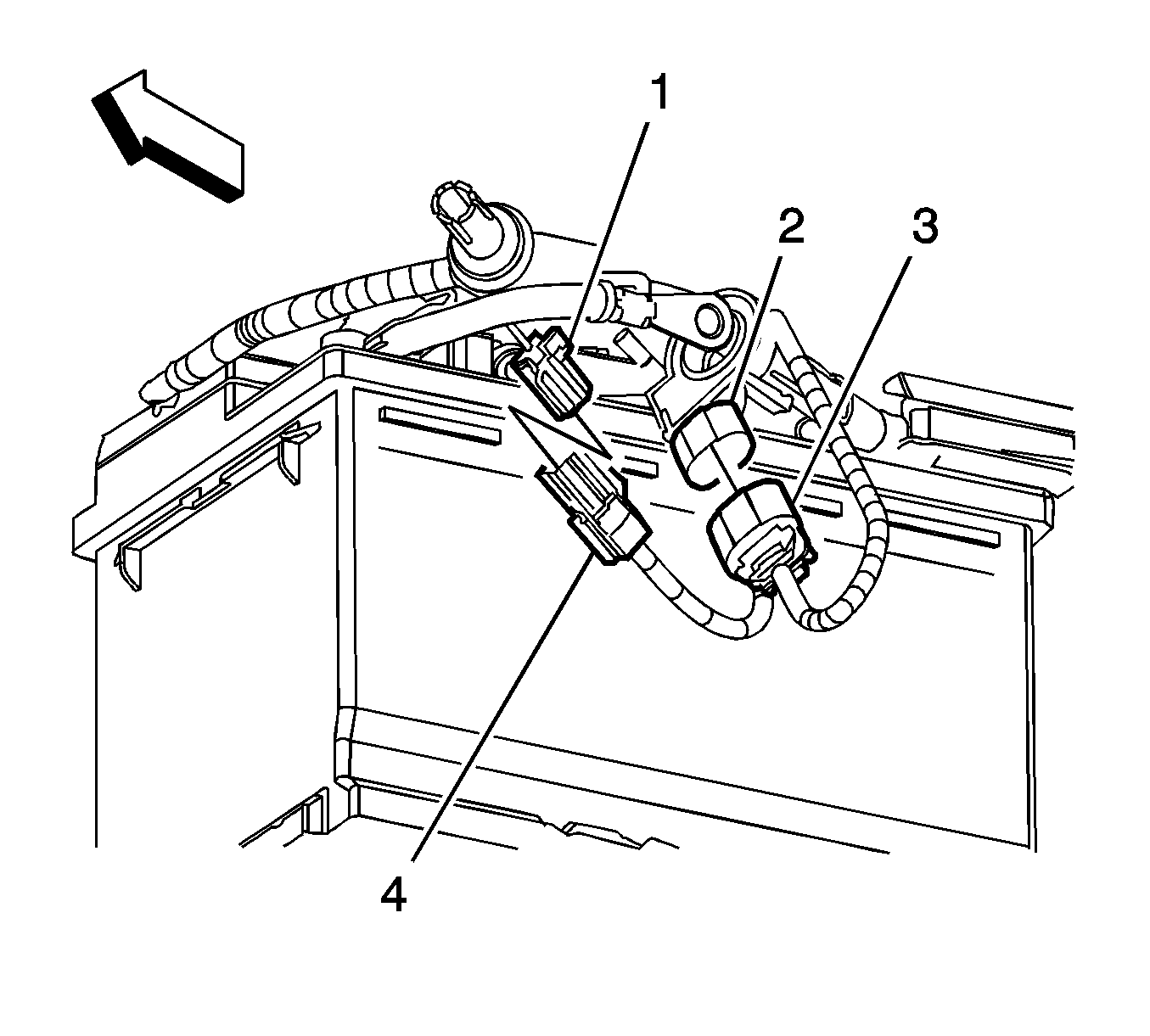 1
2
3
4