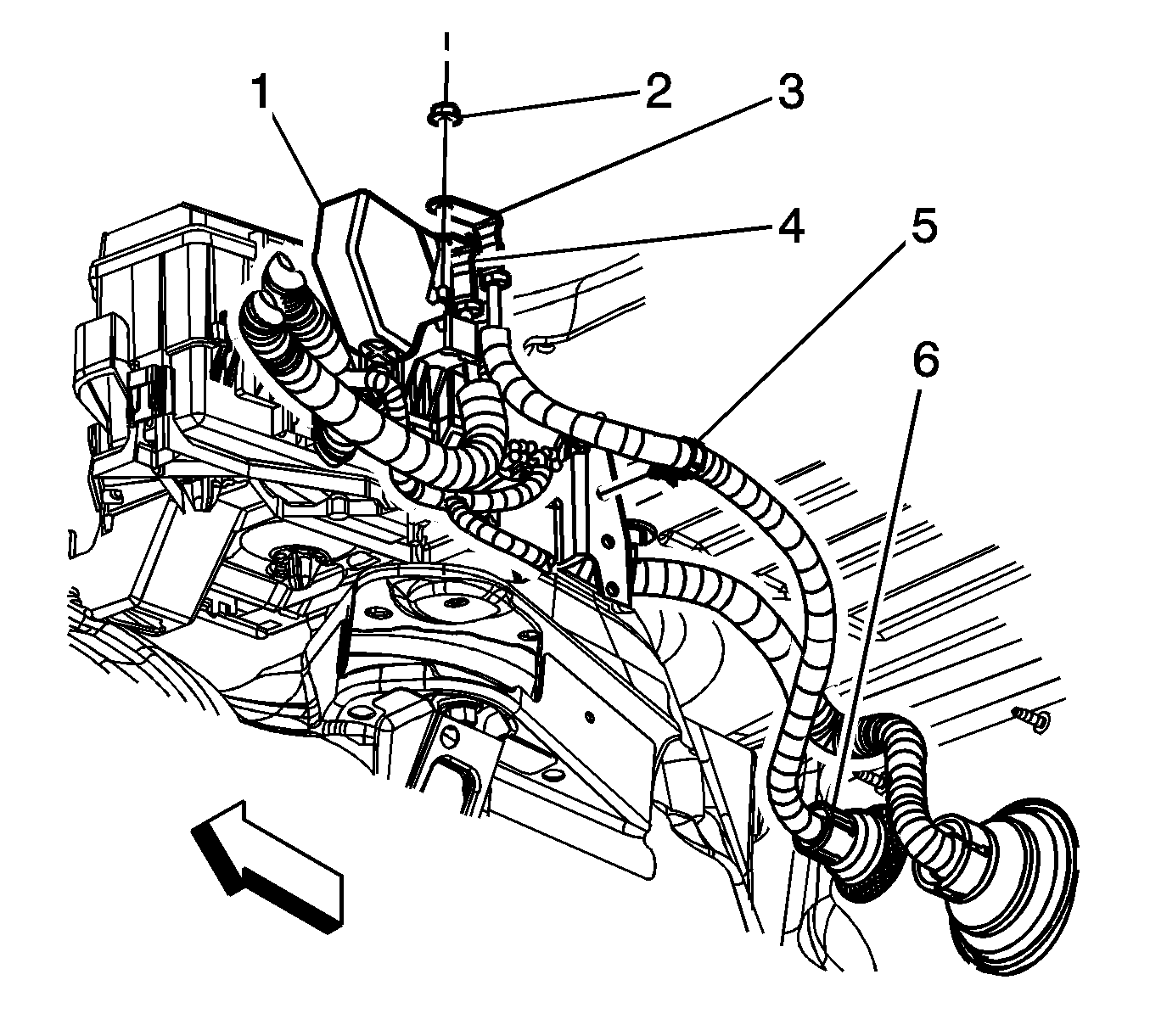 1
2
3
4
5
6