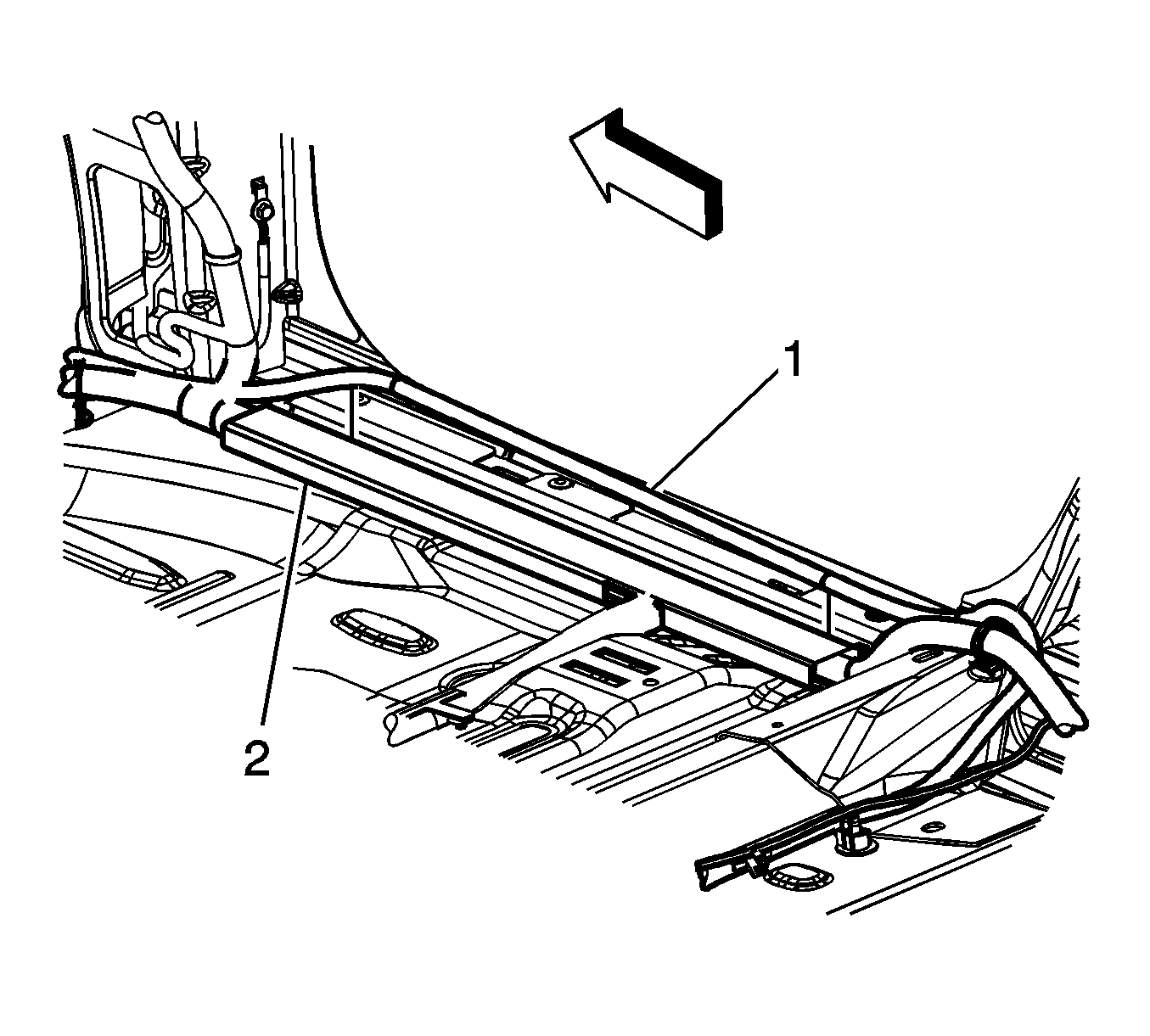 1

2