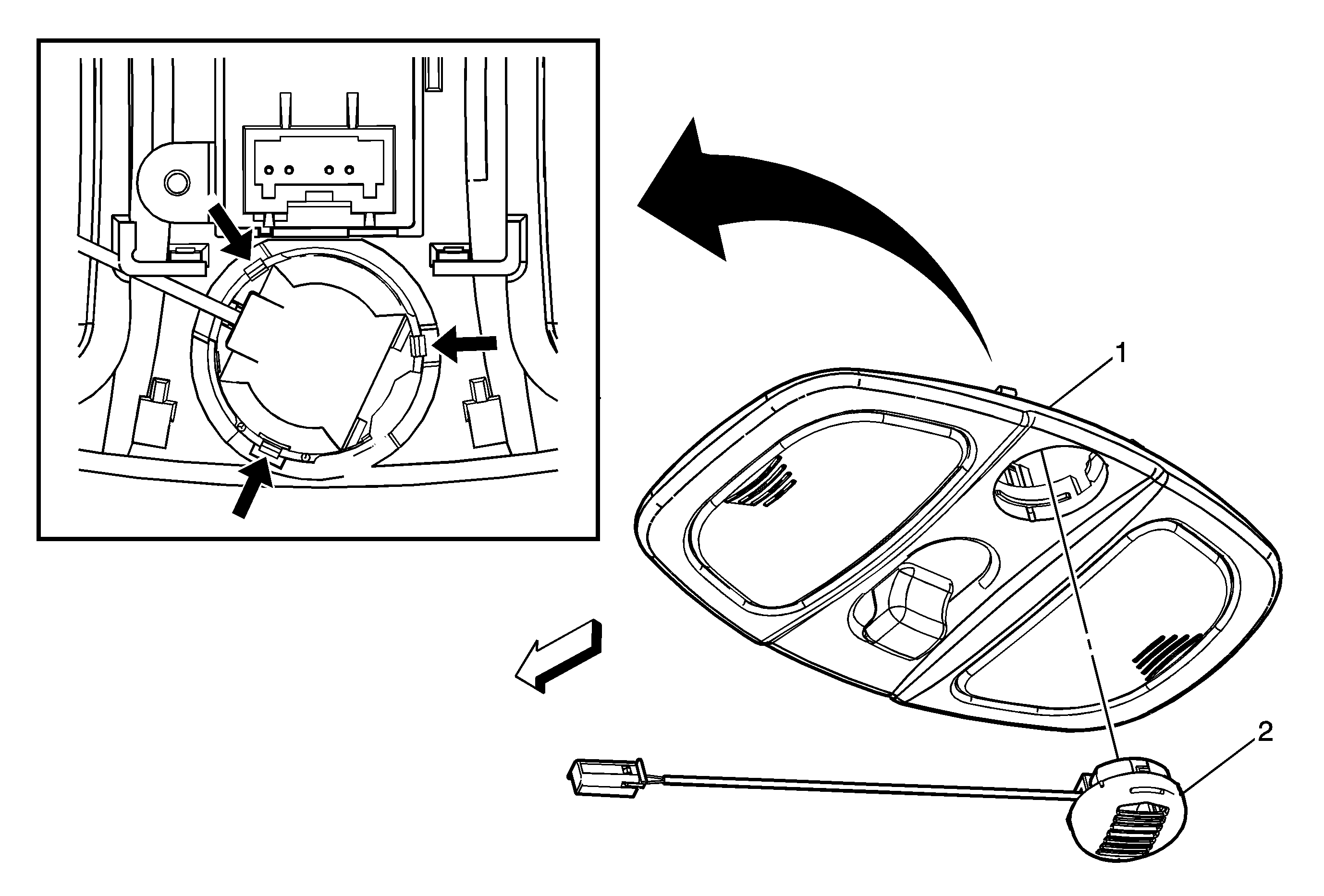 1
2