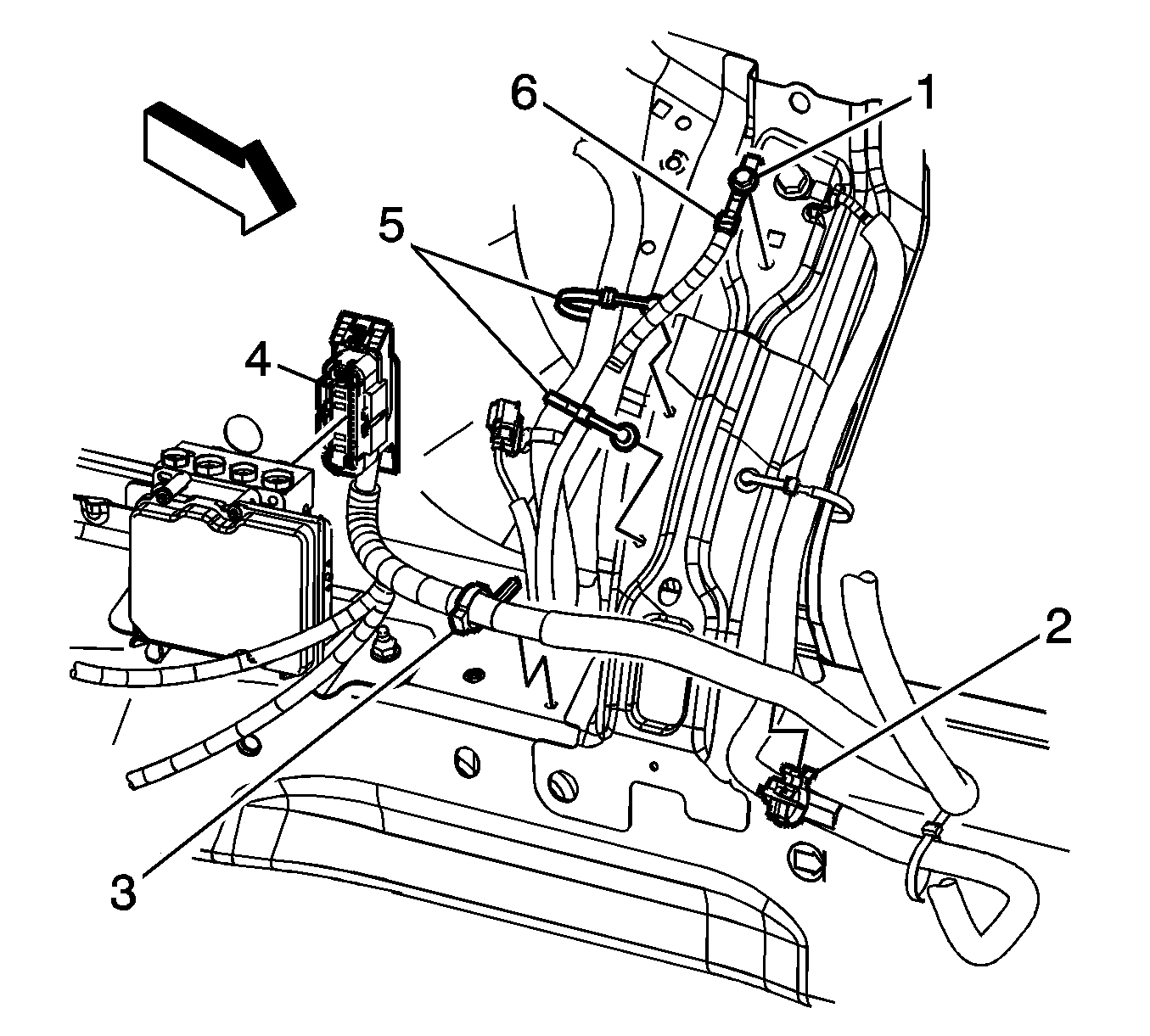 6
1
5
4
2
3