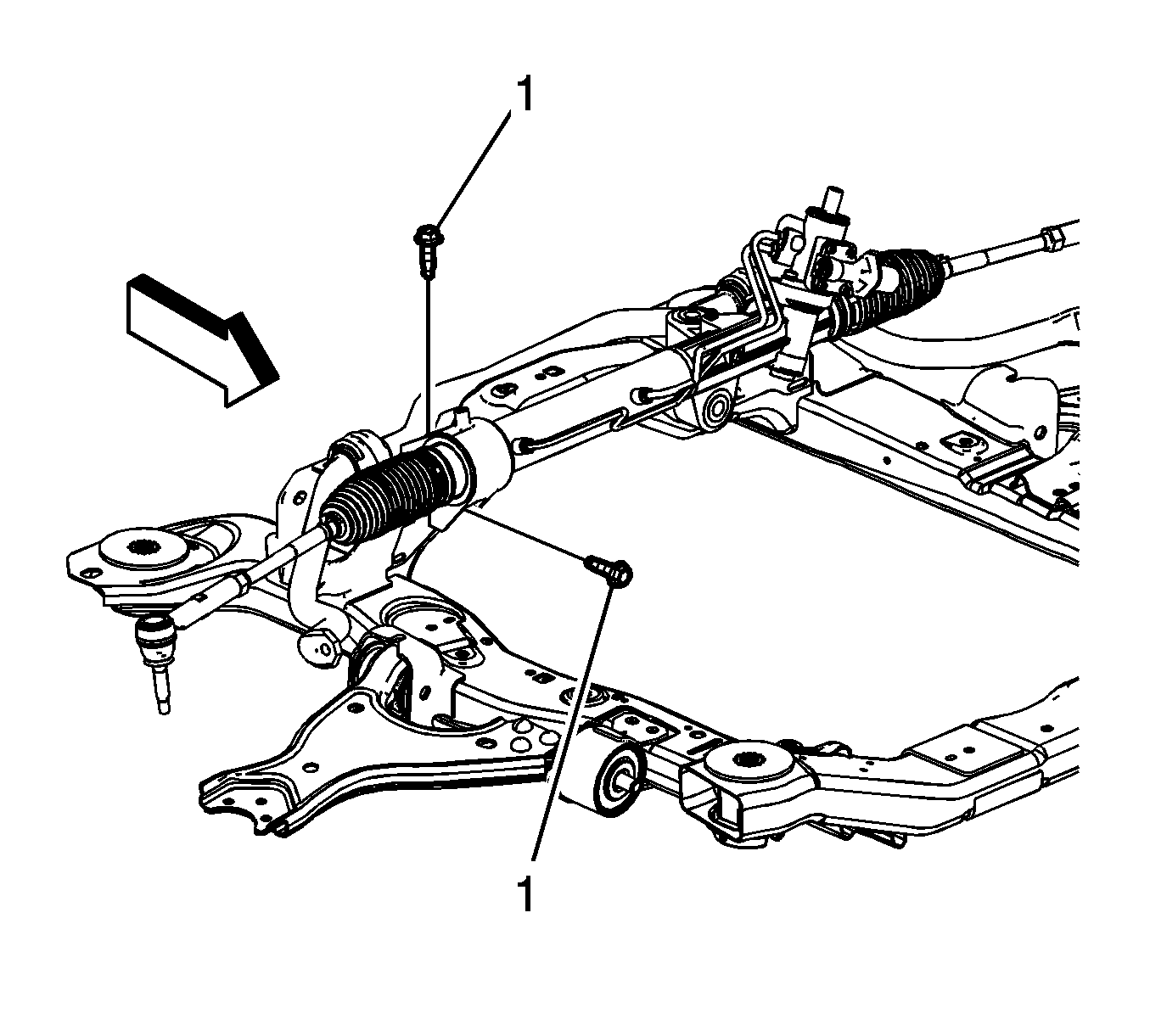 1

1