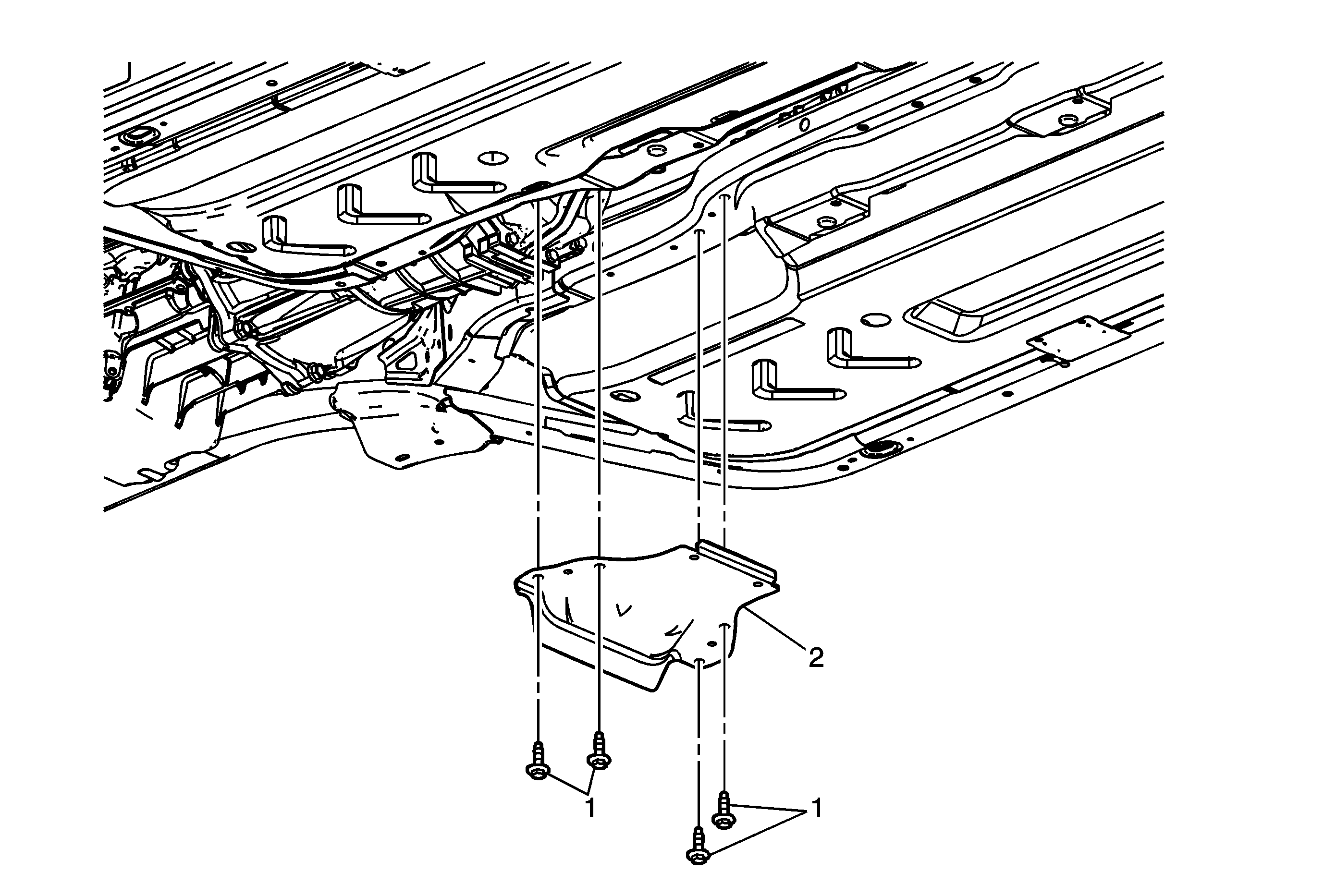 2

1

1