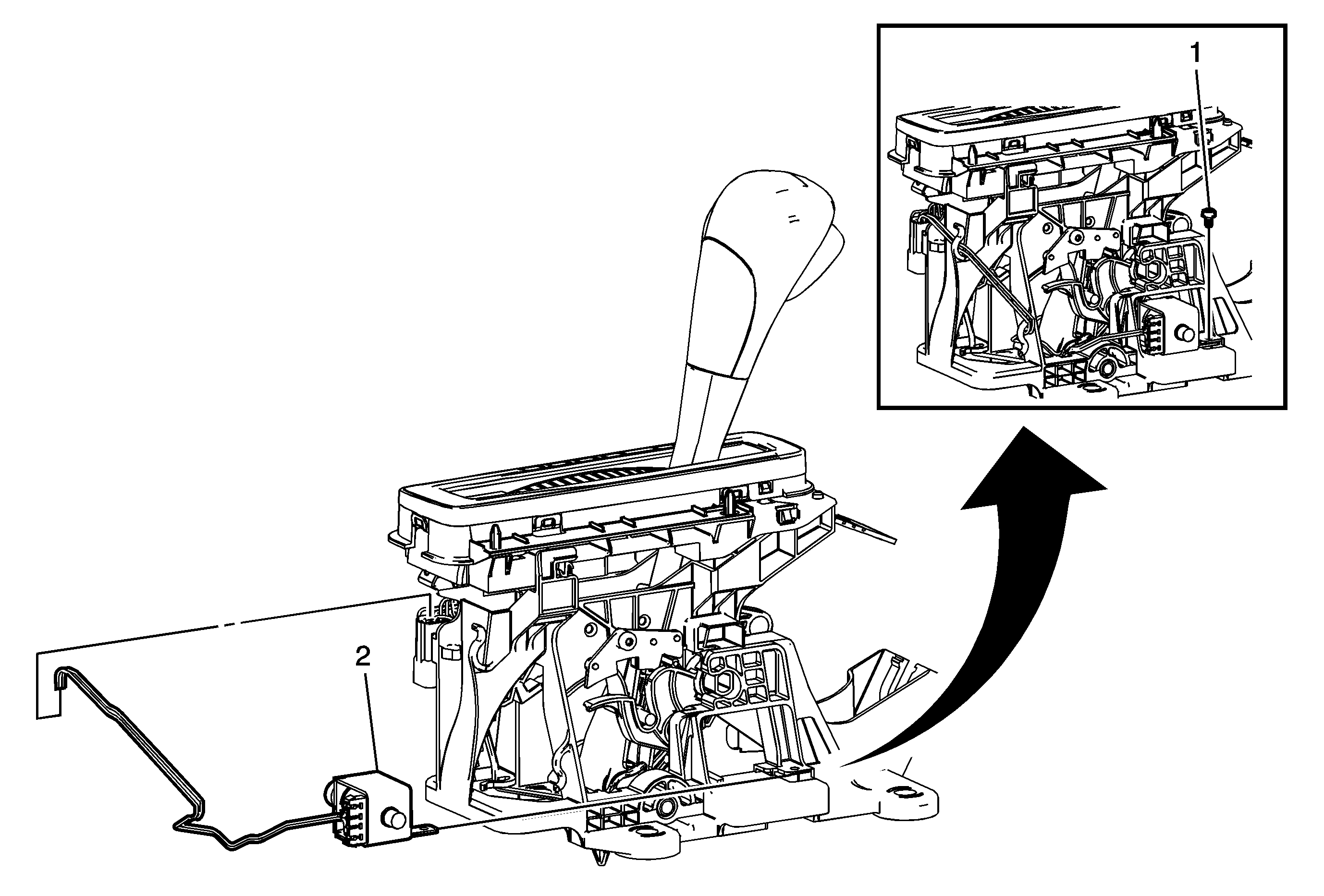 1

2