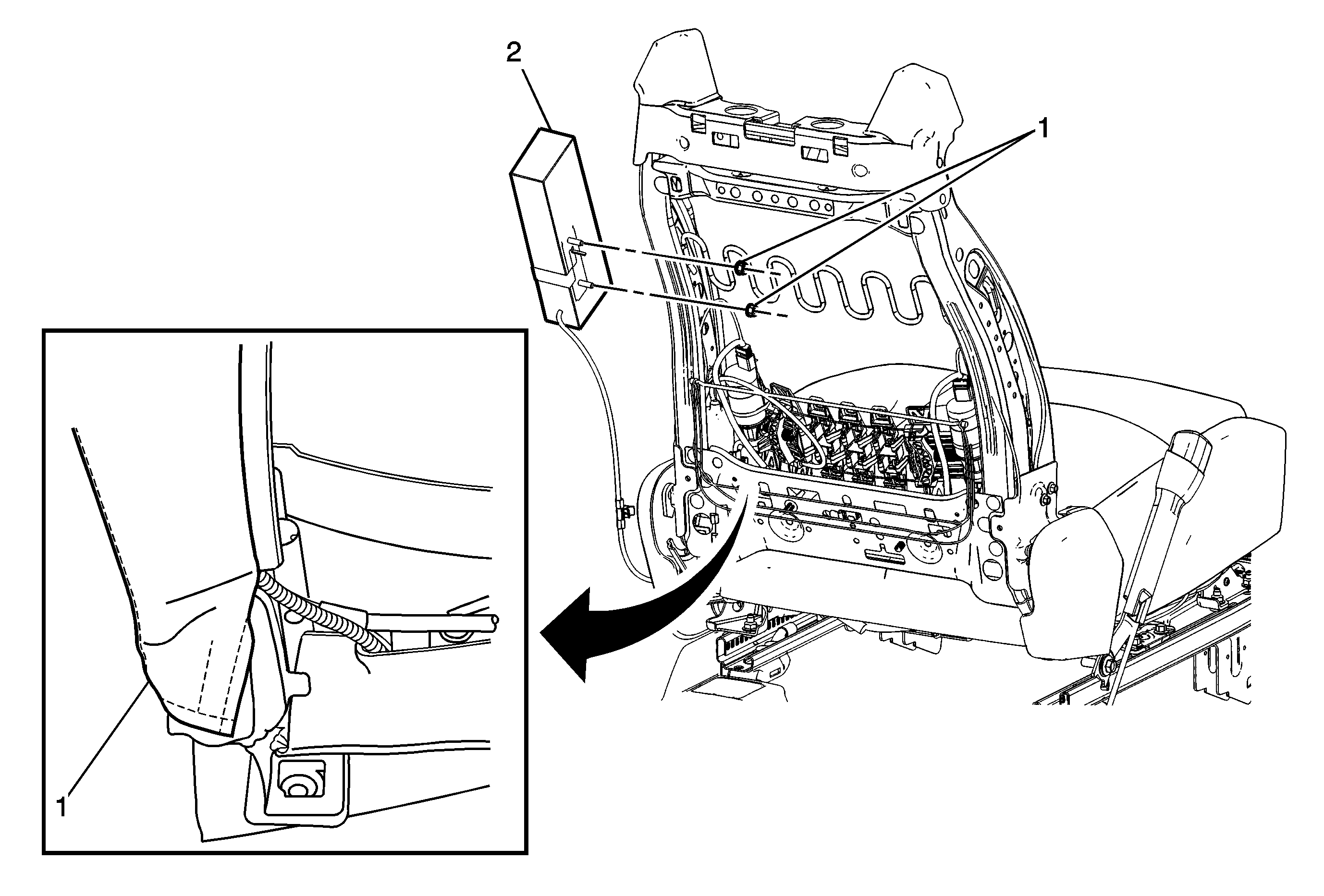 2
1
1