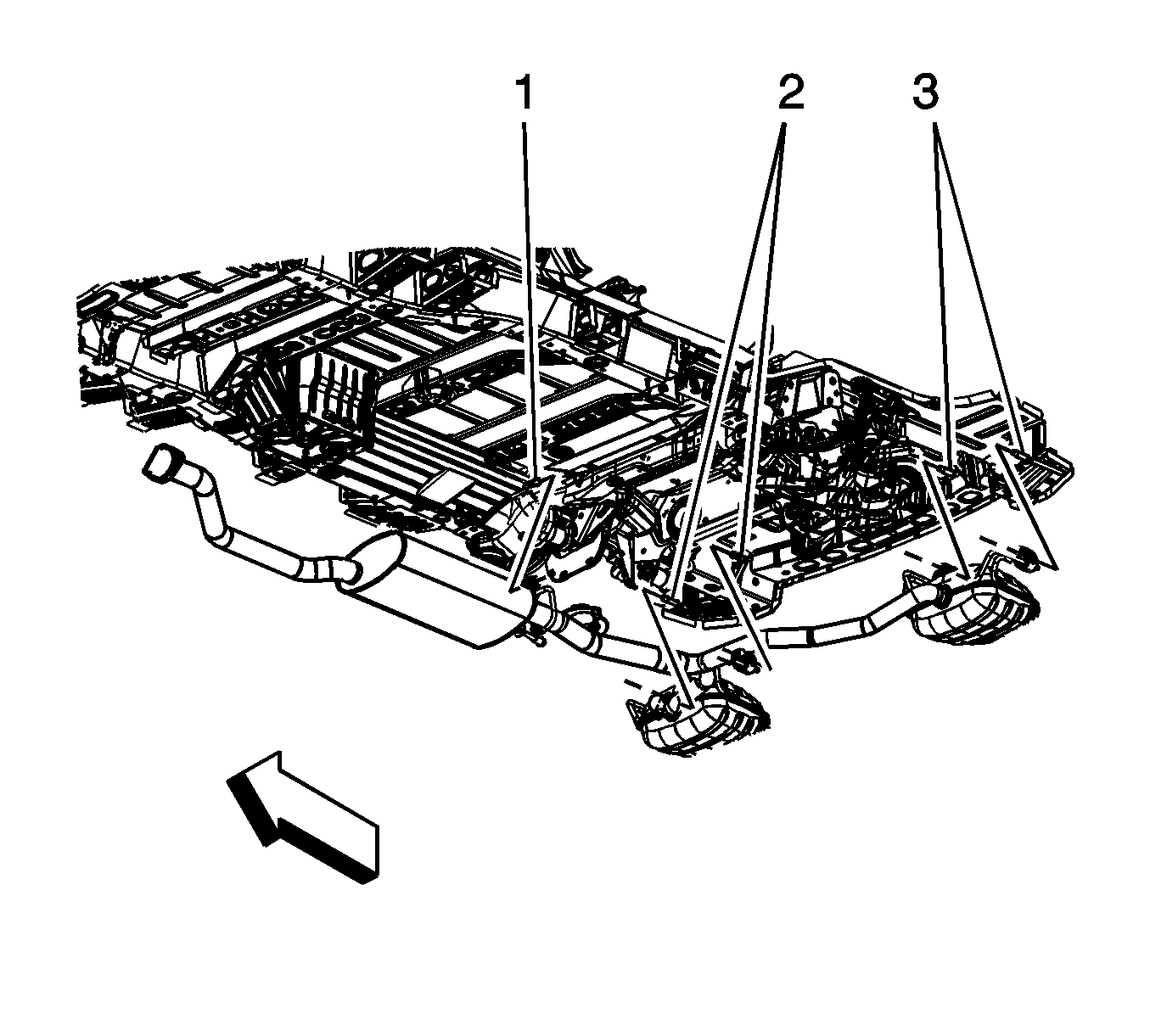 1
2
3