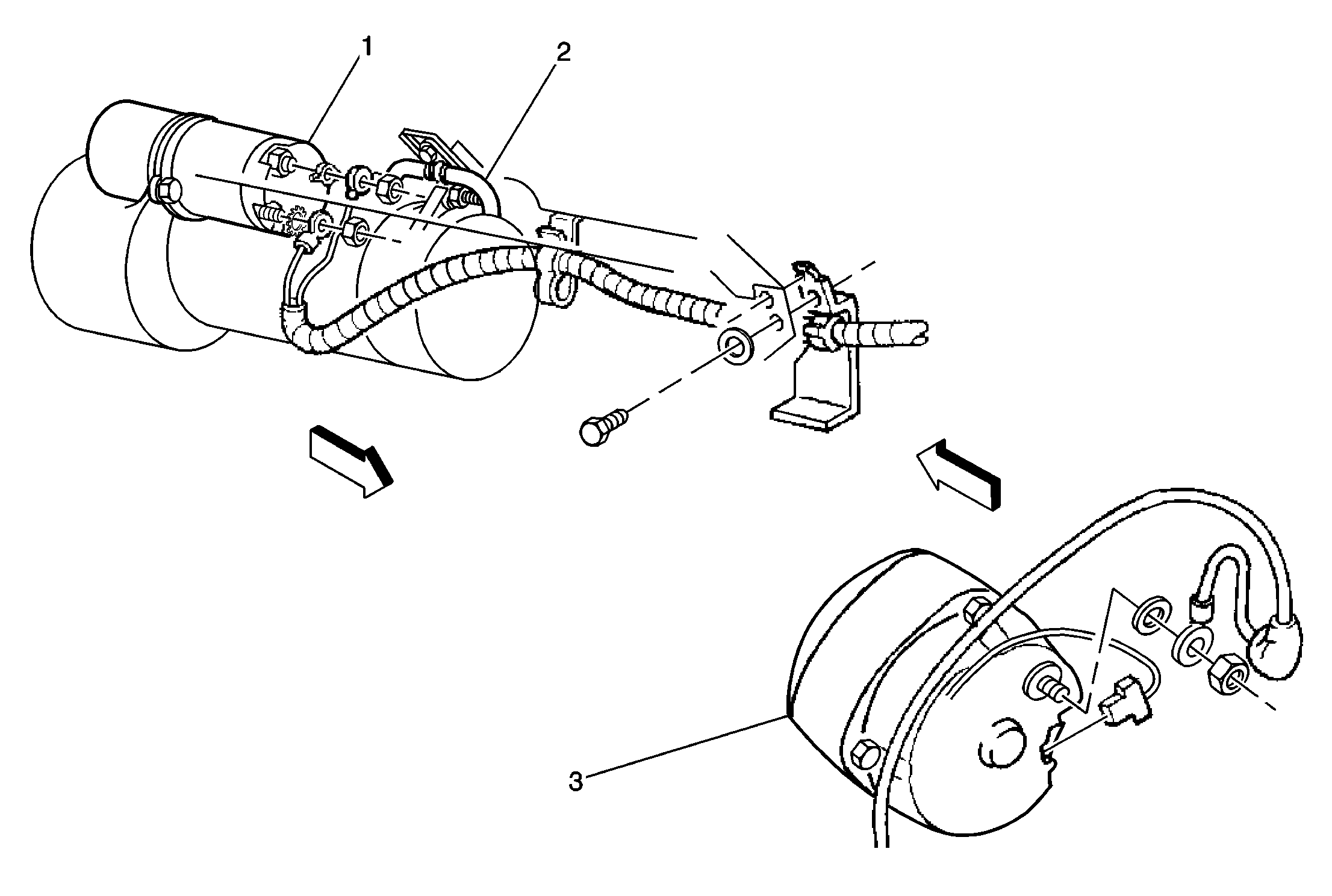 1
2
3