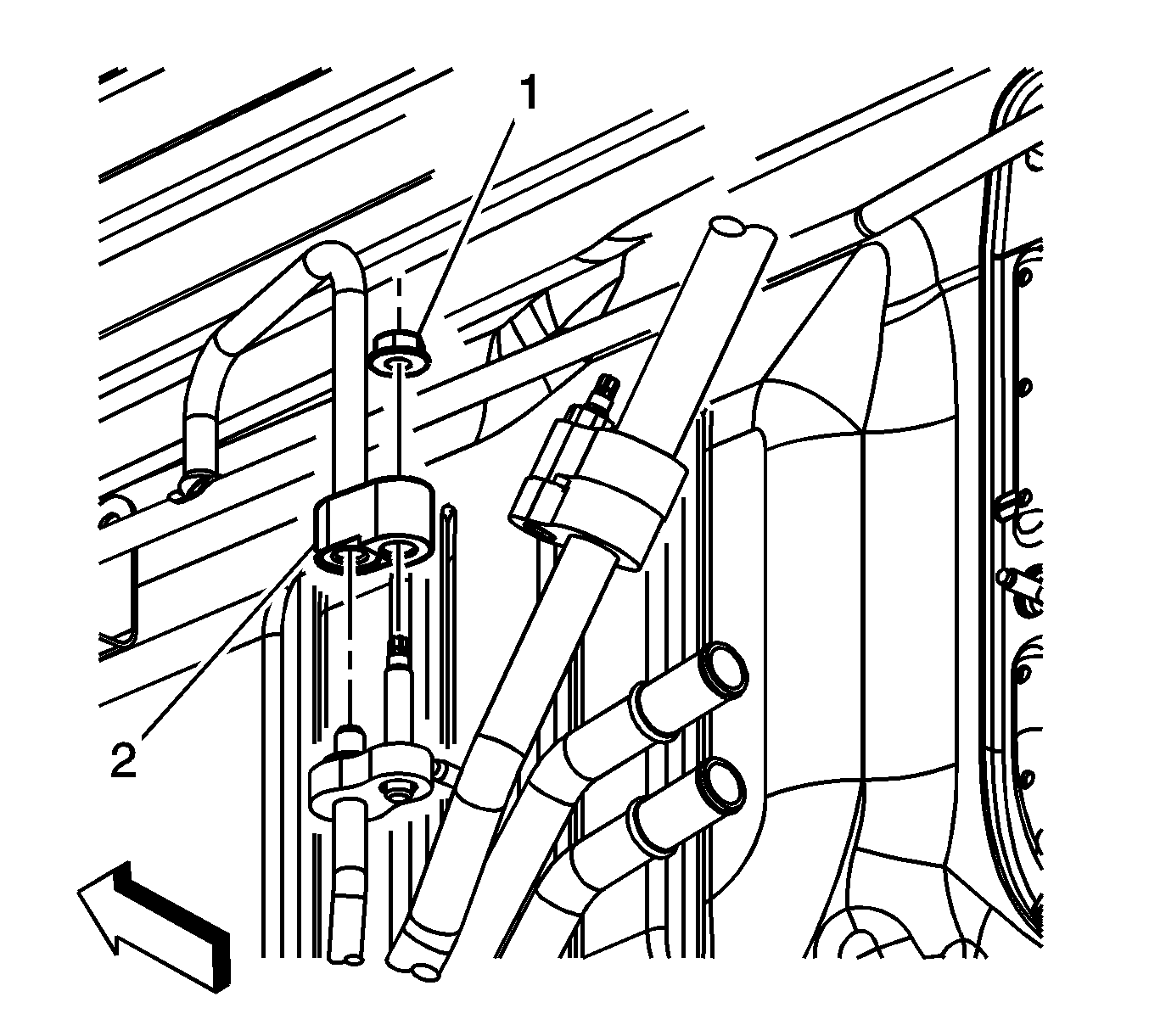 1
2