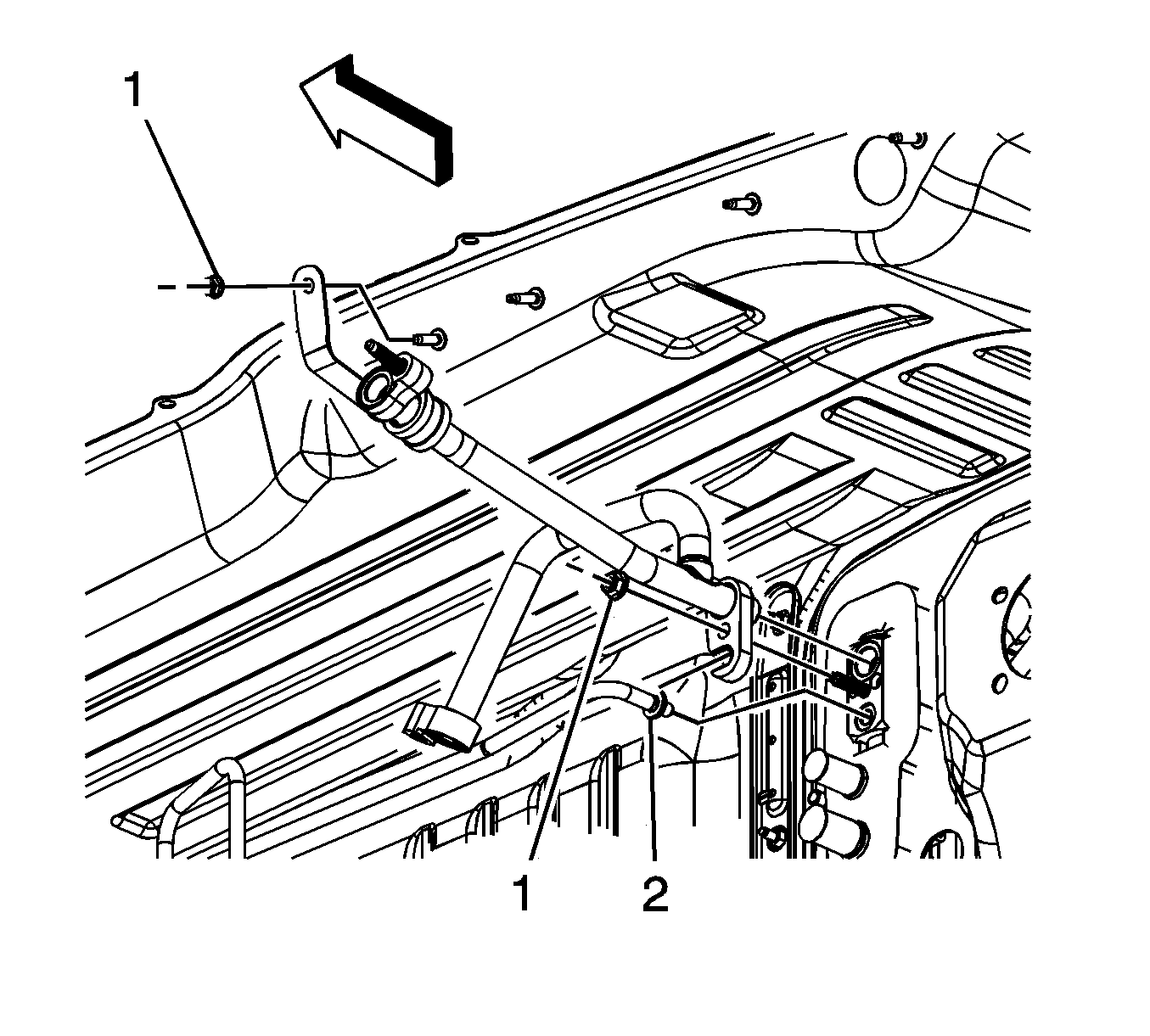 1

1

2