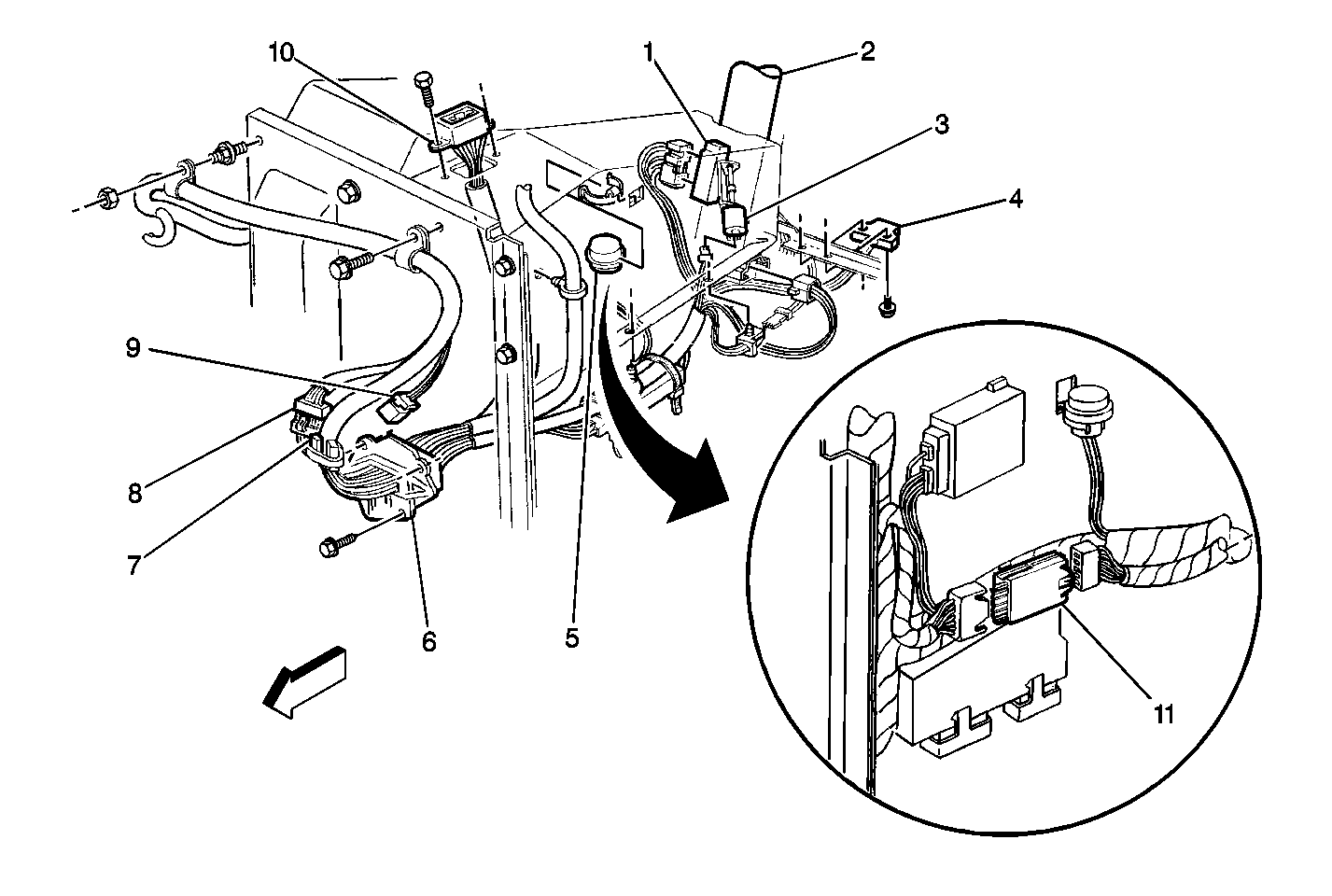 10
1
2
3
4
9
8
7
6
5
11