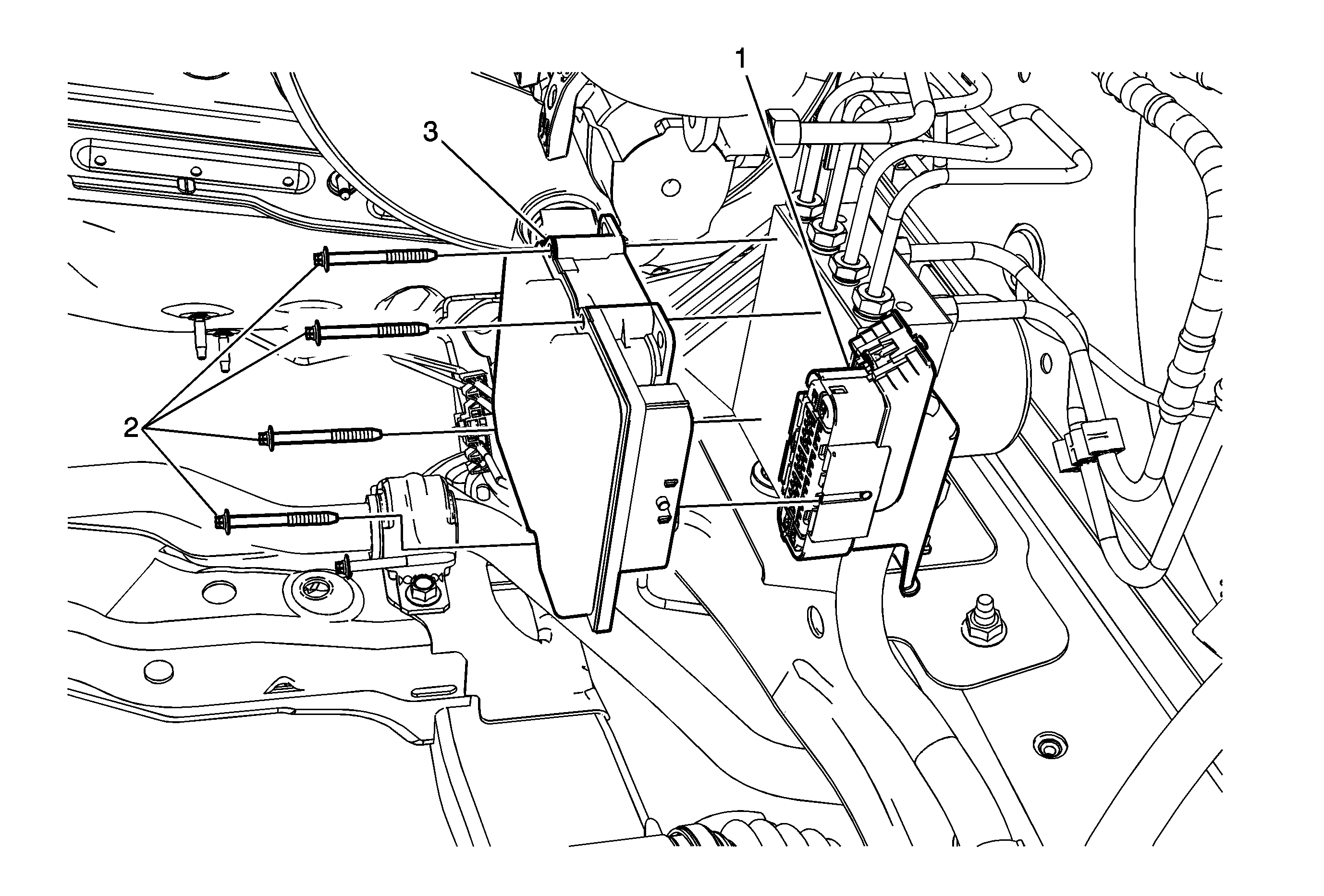 1
3
2