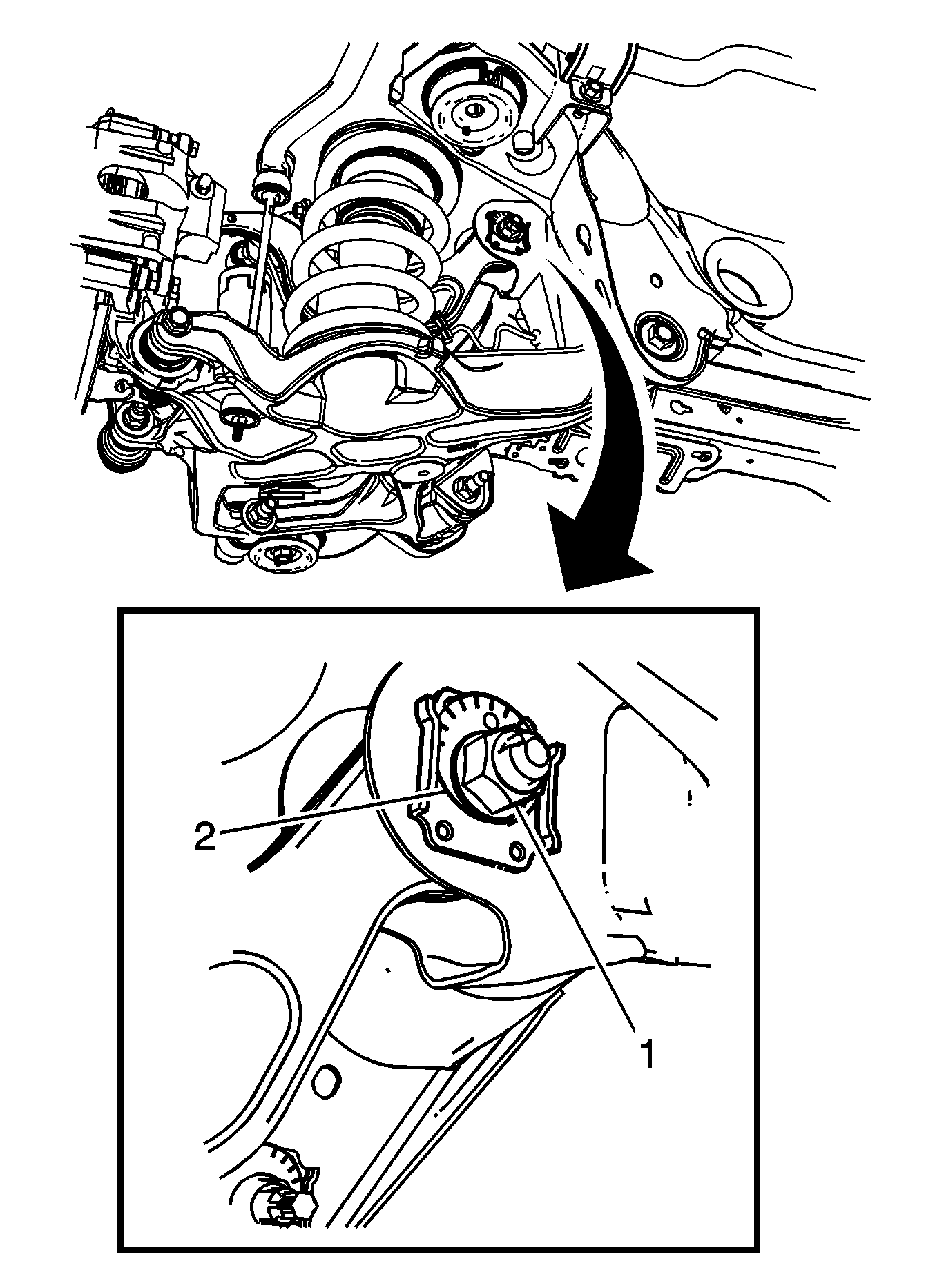 2
1