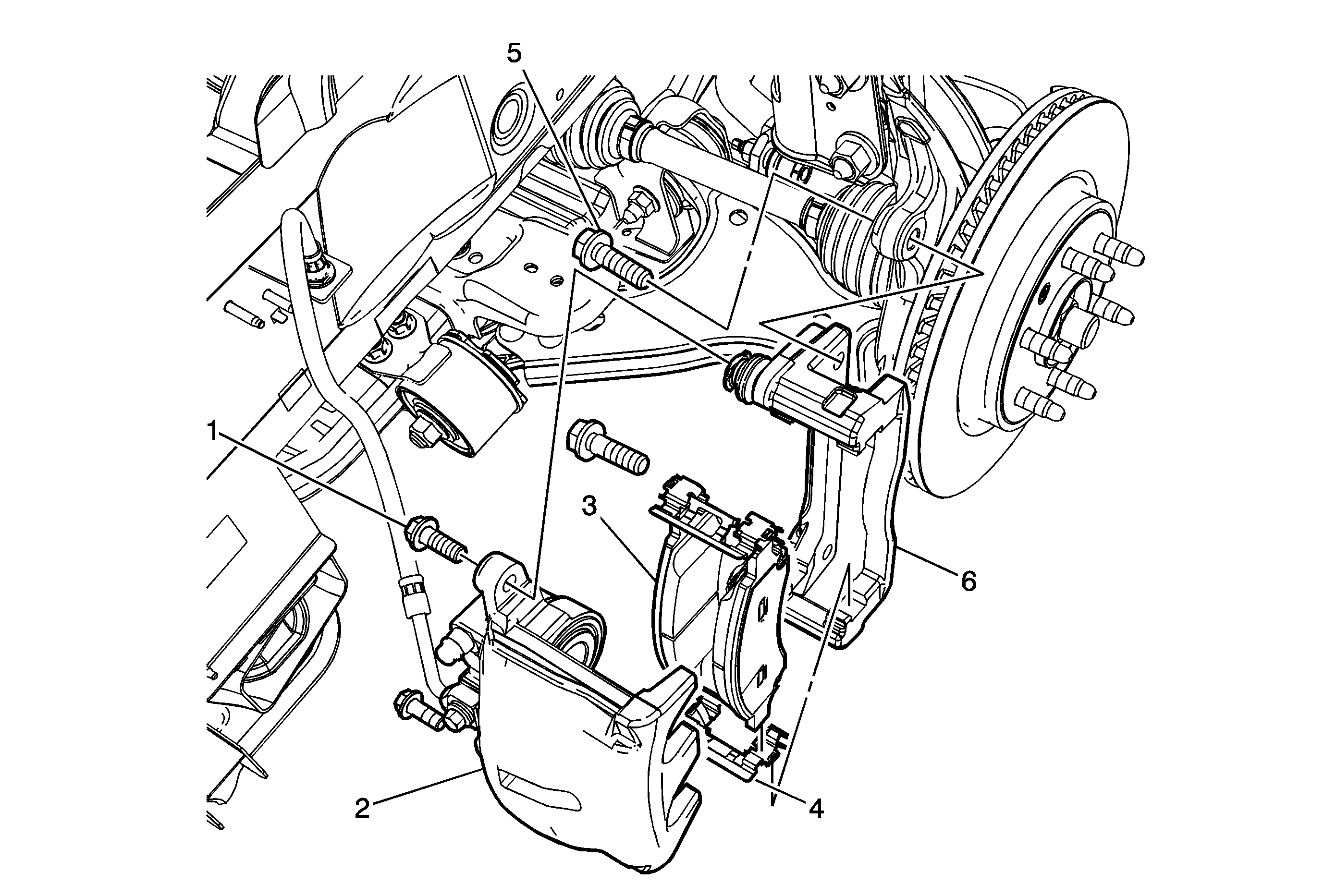 5
1
3
6
2
4