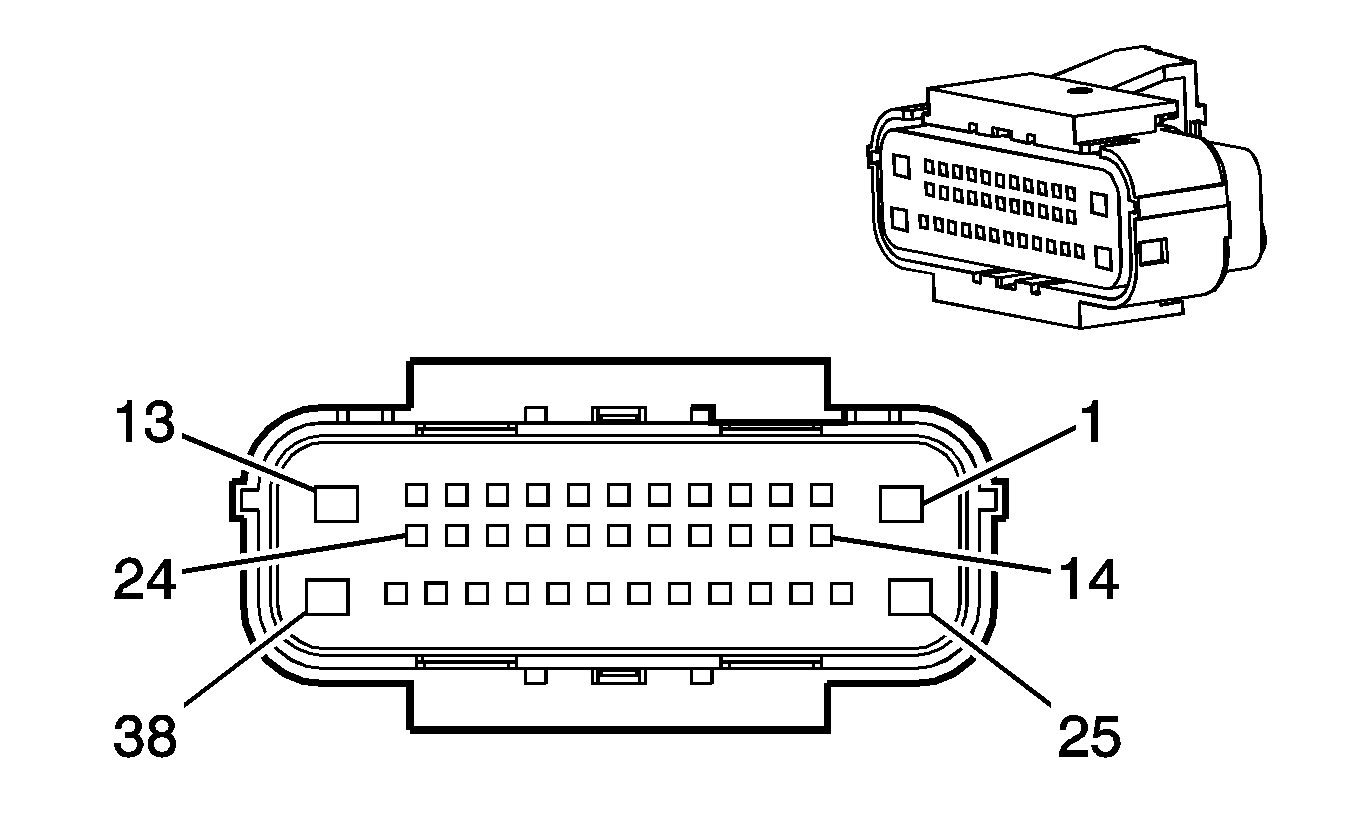 13
1
24
14
38
25