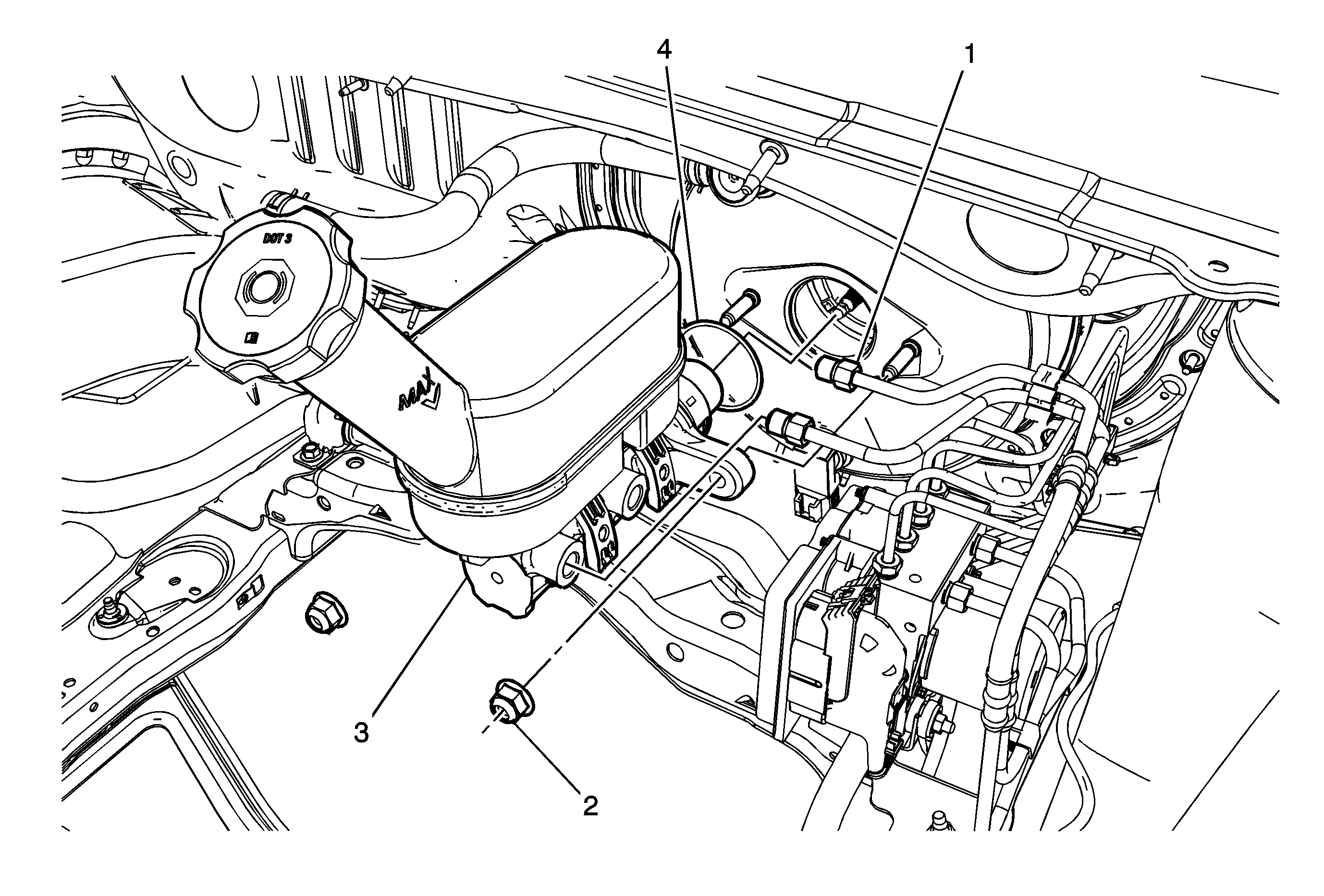 4
1
DOT 3
MAX
3
2