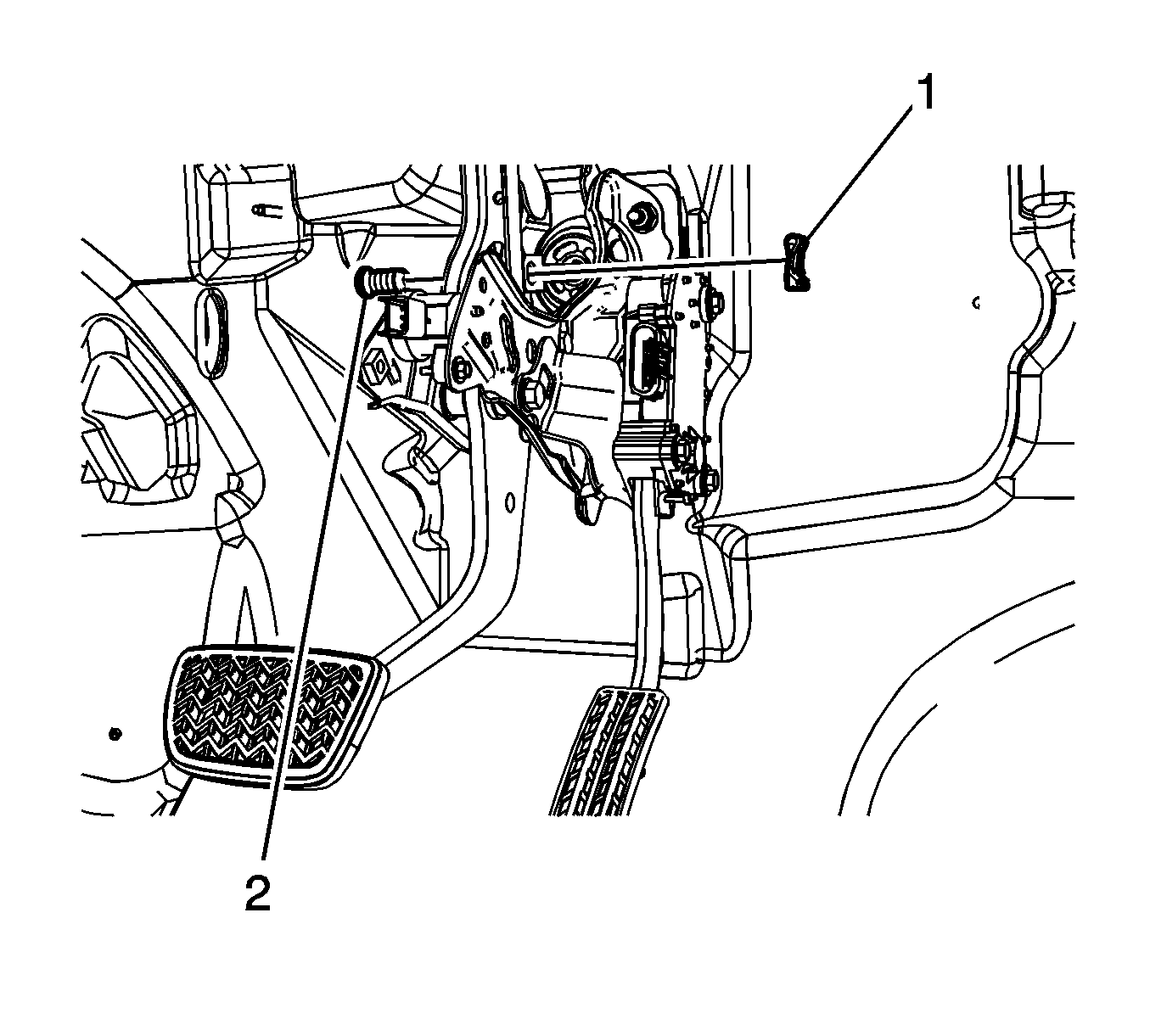 1

2