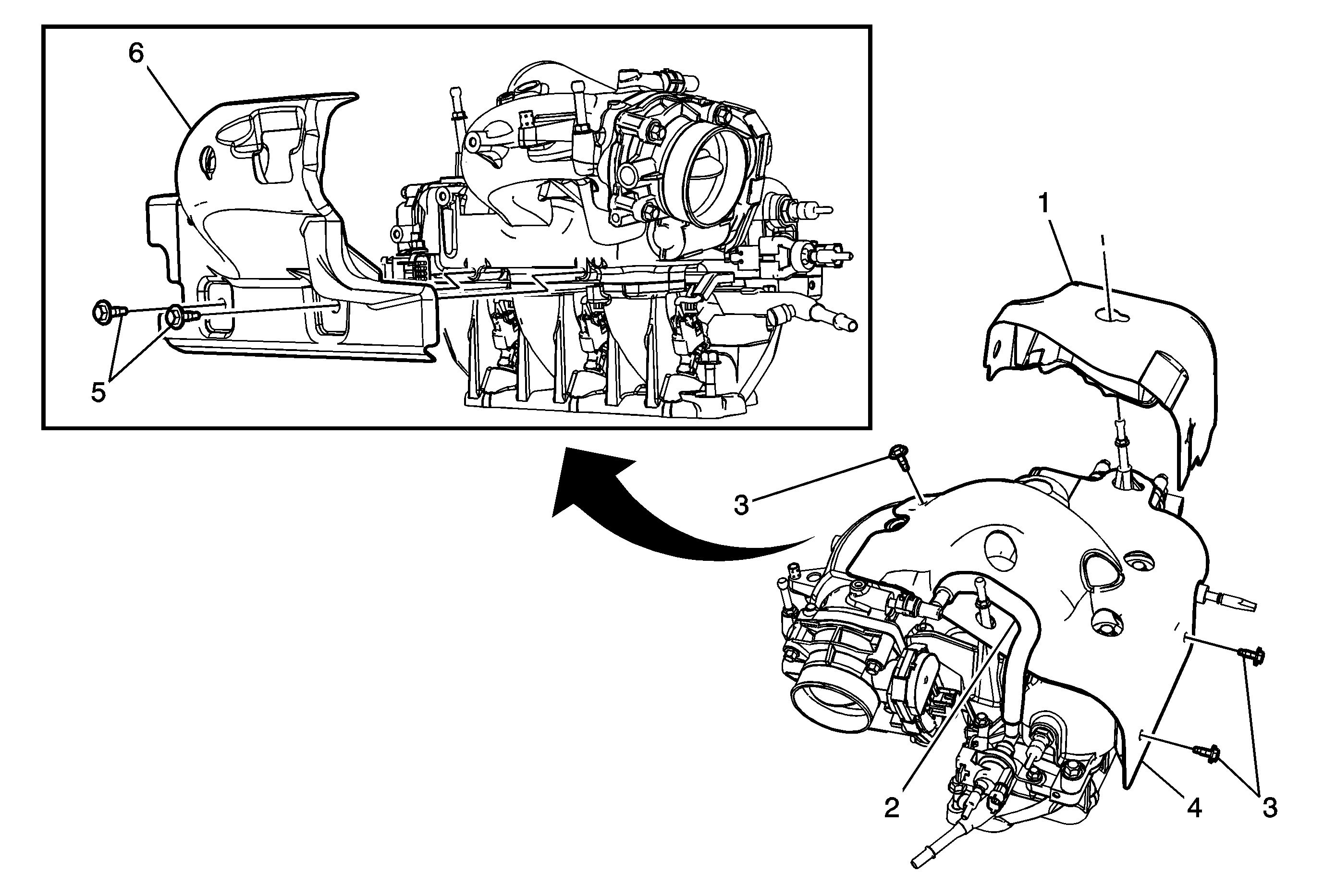 6
5
1
3
2
4
3