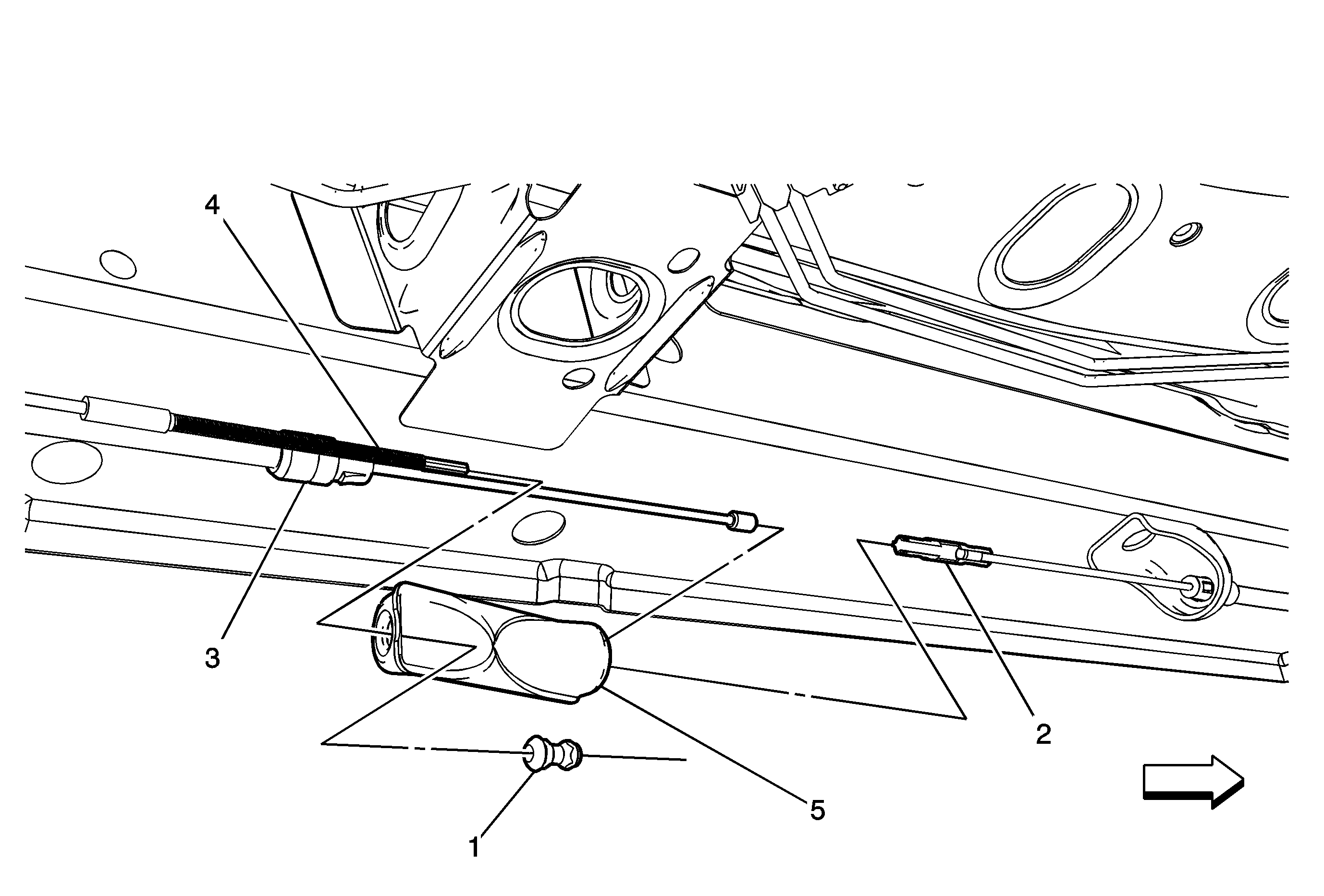 4
3
2
5
1