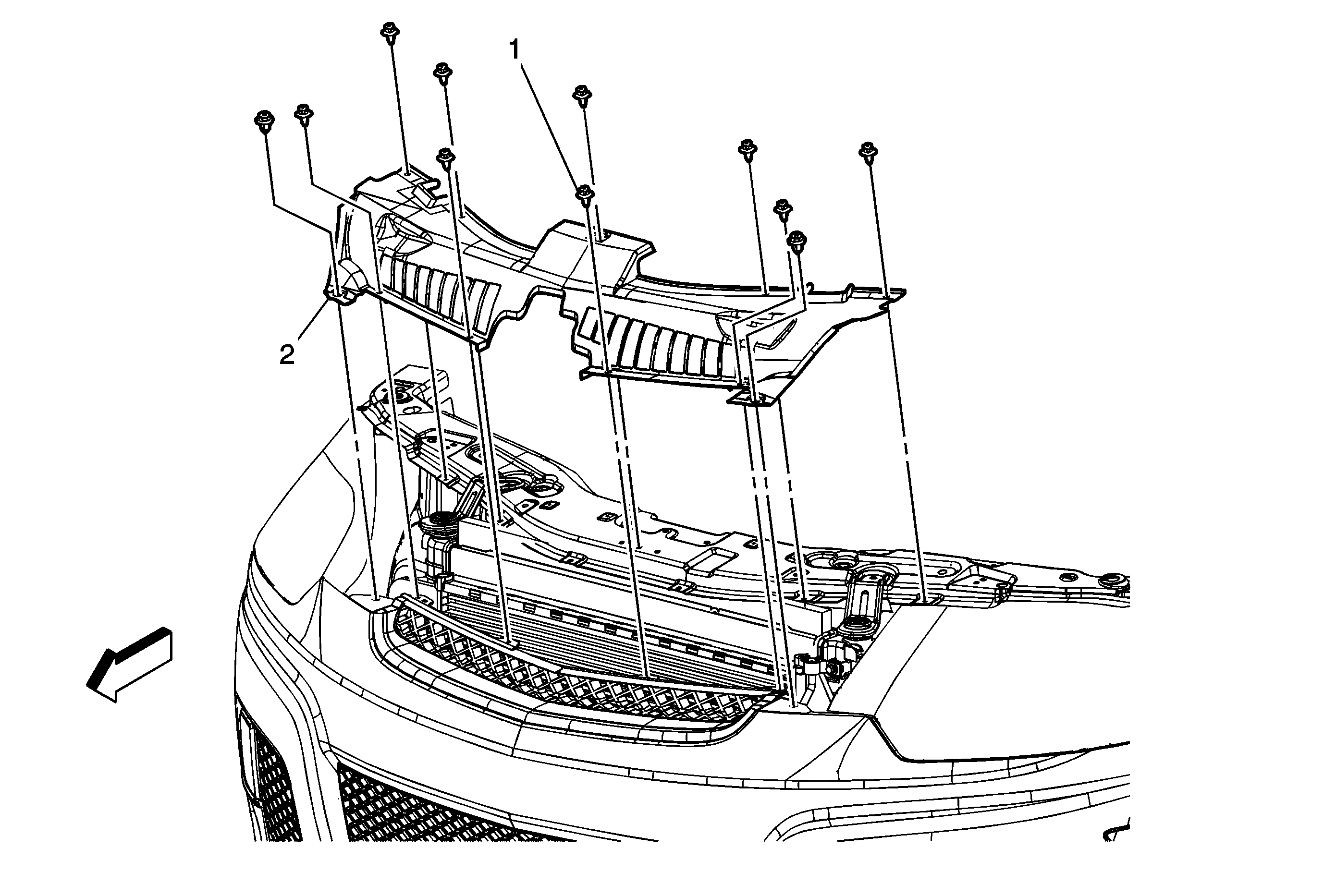 1

2