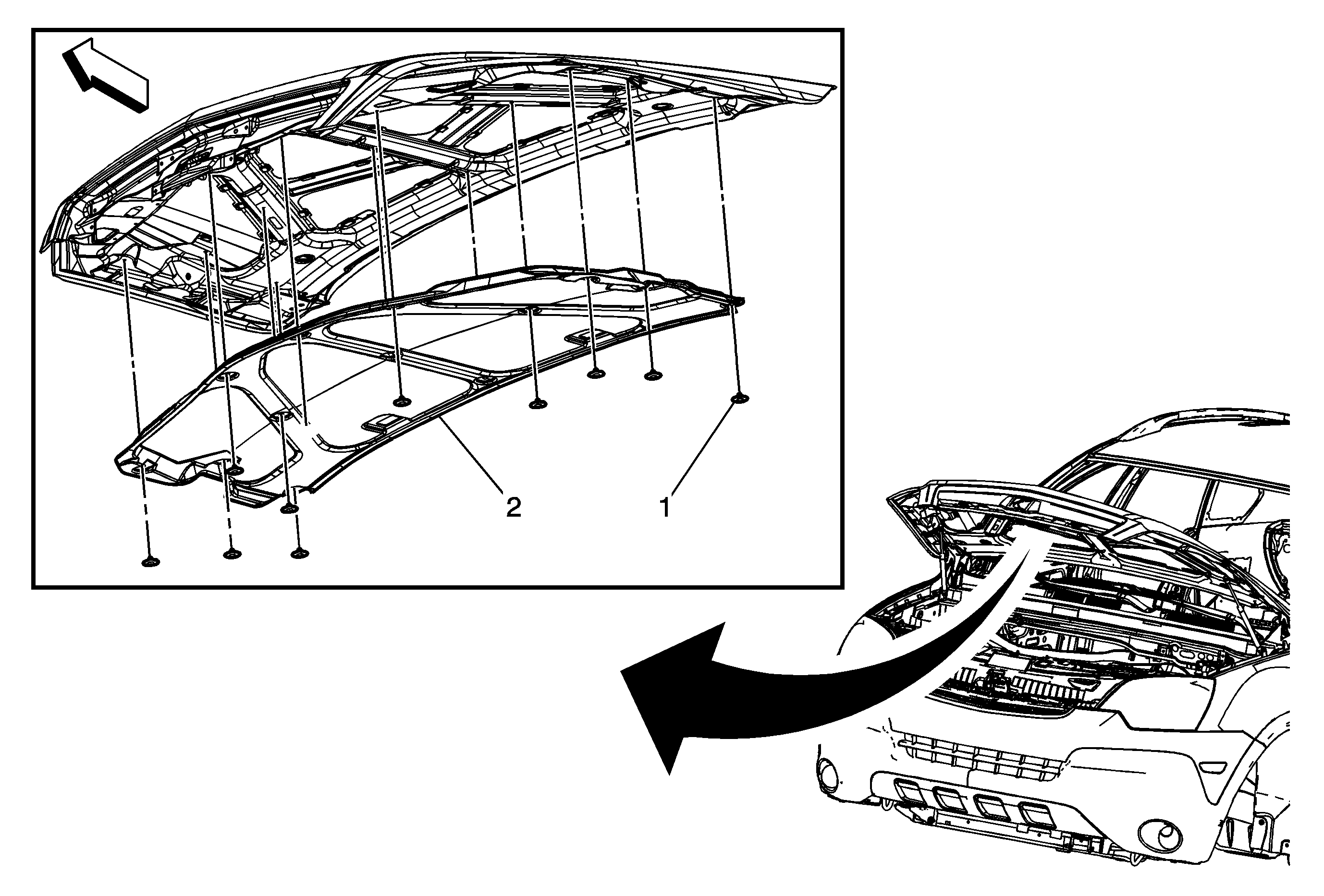 2
1