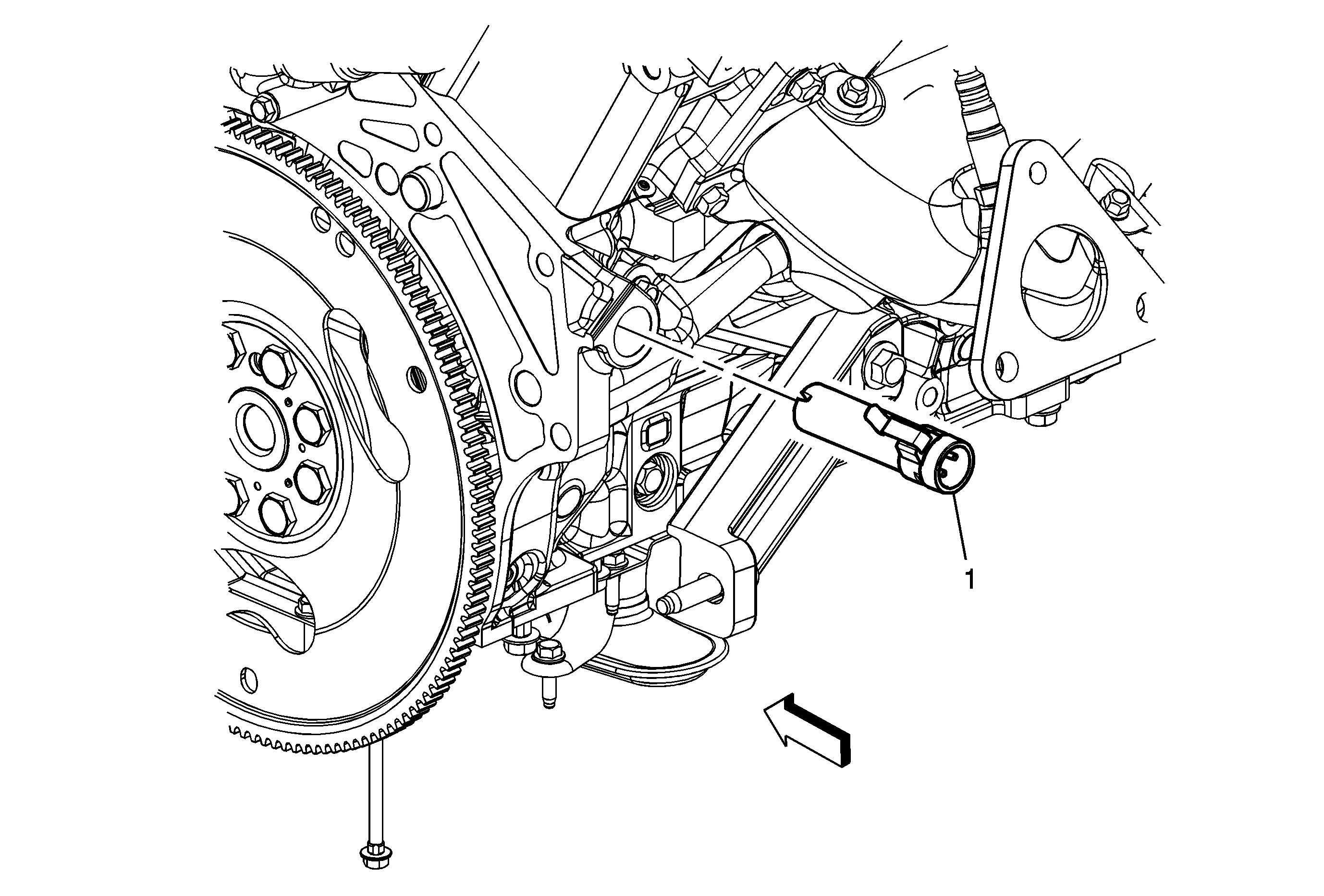 1