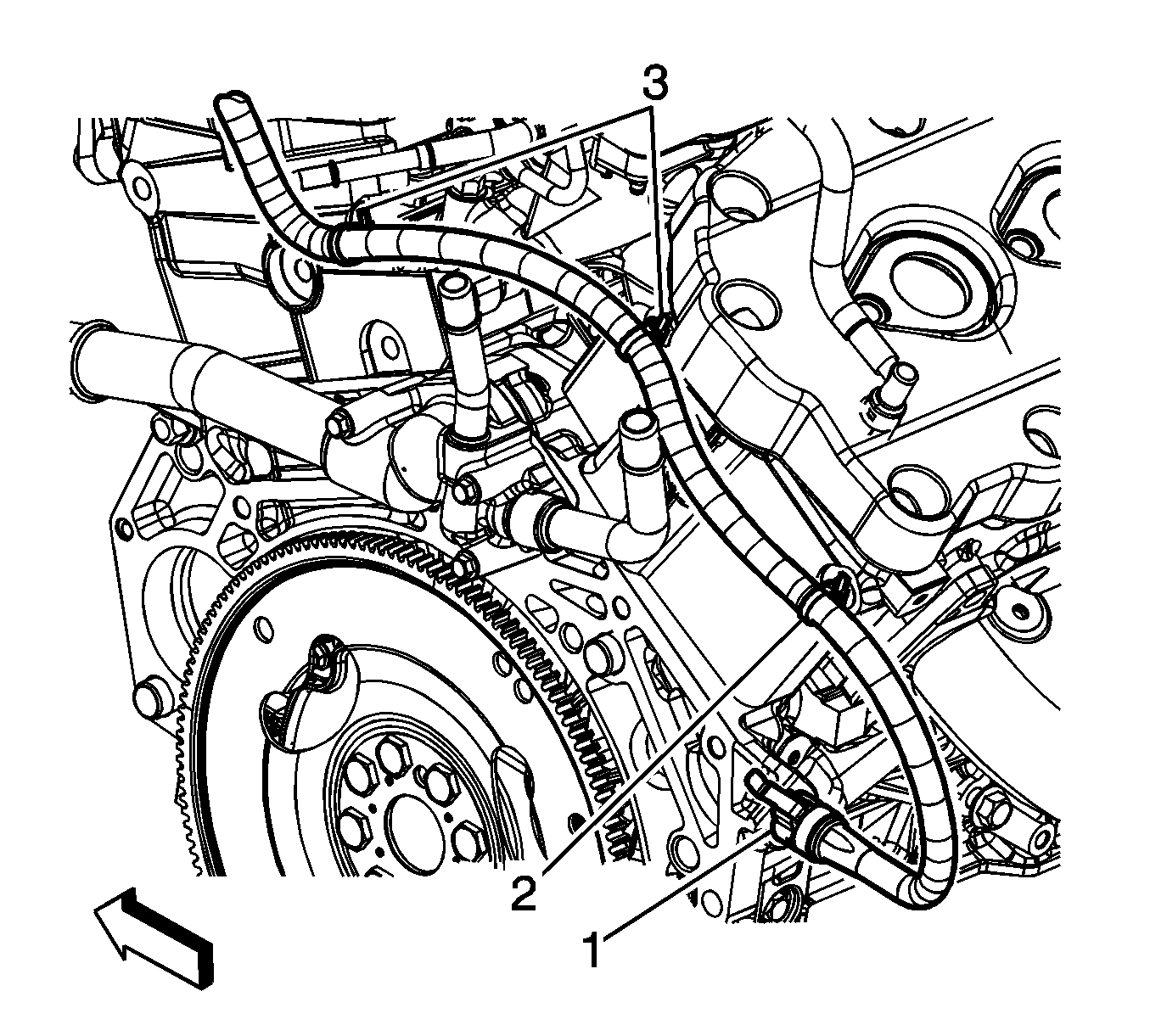 3
2
1