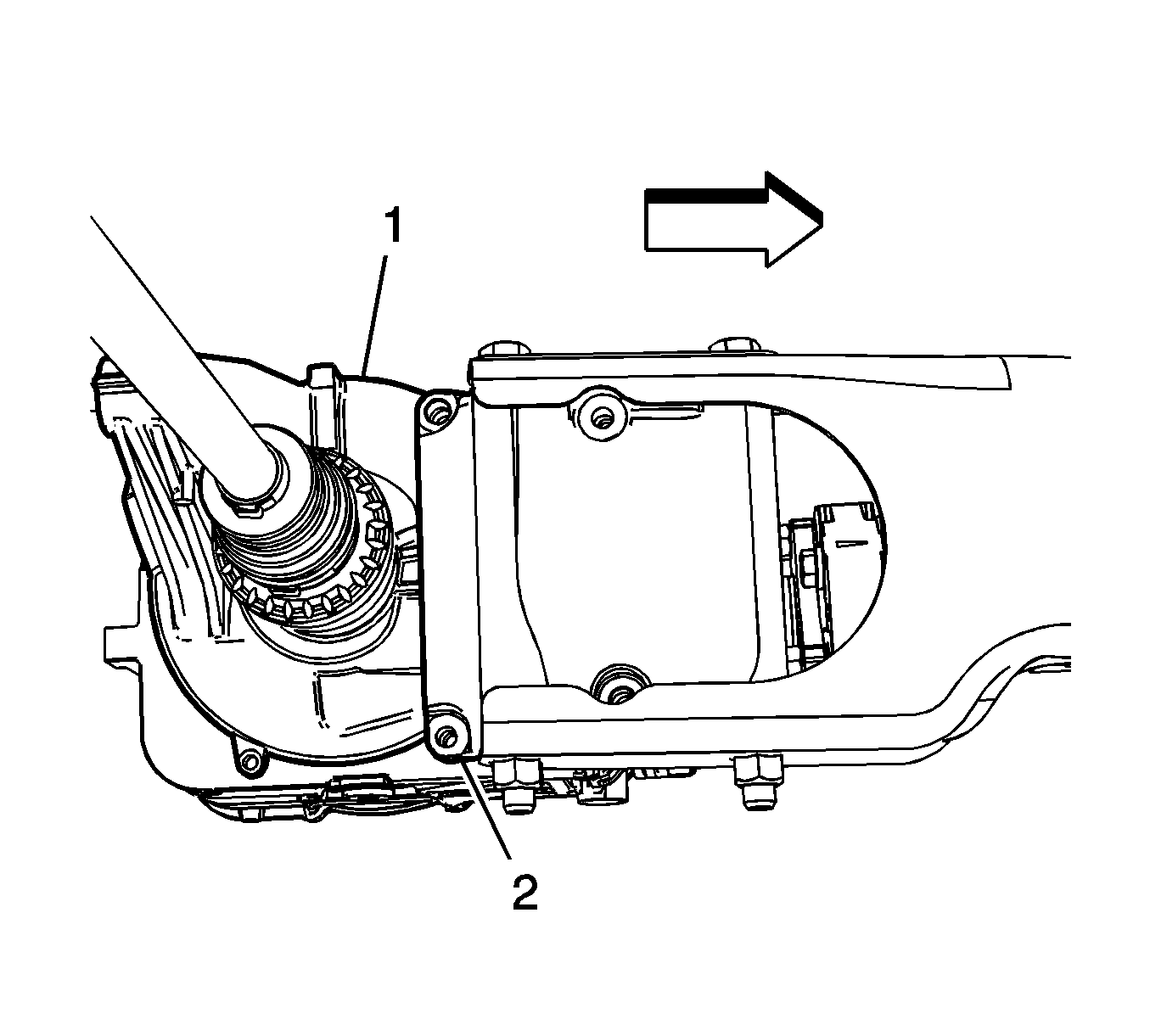 1
2